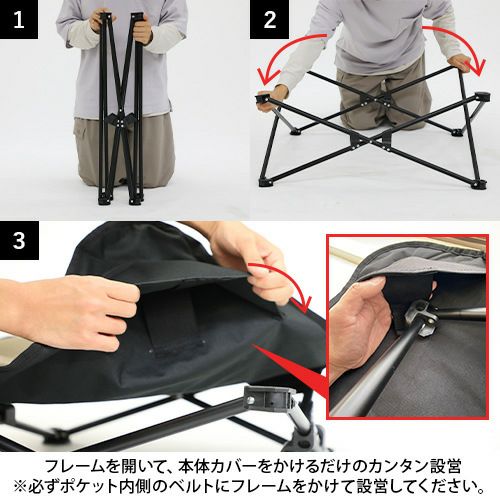 1

2

3

フレームを開いて、本体カバーをかけるだけのカンタン設営
※必ずポケット内側のベルトにフレームをかけて設営してください。