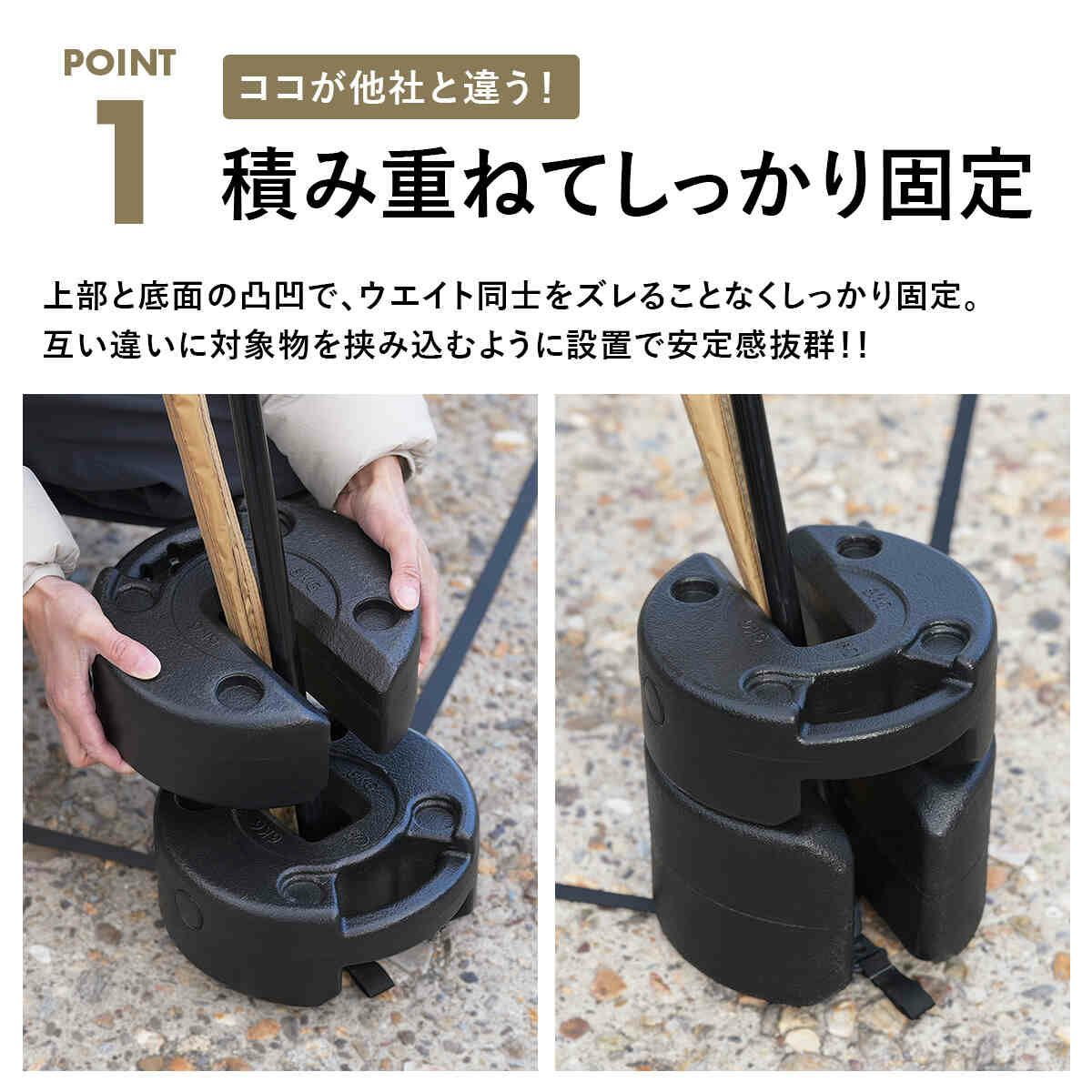 POINT
1

ココが他社と違う!

積み重ねてしっかり固定

上部と底面の凸凹で、ウエイト同士をズレることなくしっかり固定。
互い違いに対象物を挟み込むように設置で安定感抜群!!