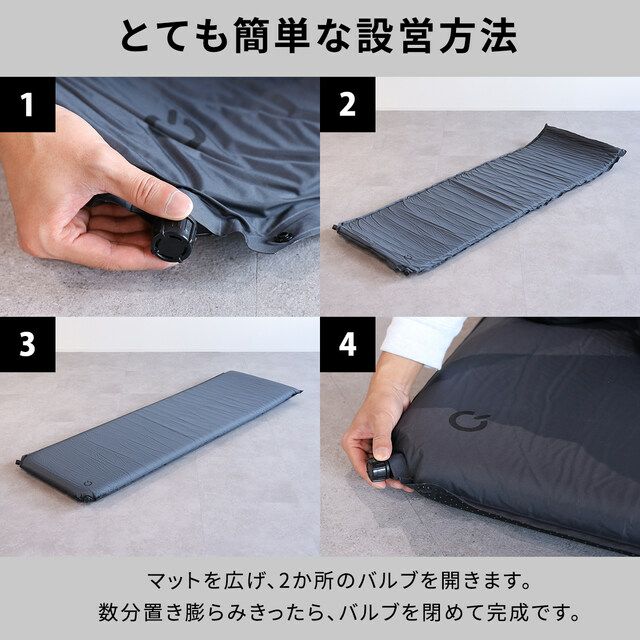 とても簡単な設営方法

1

2

3

4

マットを広げ、2か所のバルブを開きます。
数分置き膨らみきったら、バルブを閉めて完成です。