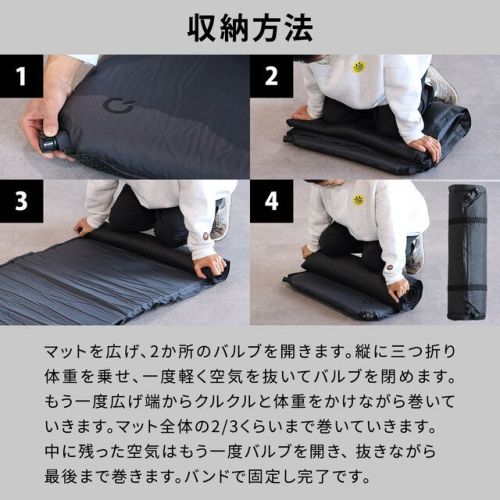 収納方法

1

2

3

4

マットを広げ、2か所のバルブを開きます。縦に三つ折り体重を乗せ、一度軽く空気を抜いてバルブを閉めます。もう一度広げ端からクルクルと体重をかけながら巻いていきます。マット全体の2/3くらいまで巻いていきます。中に残った空気はもう一度バルブを開き、抜きながら最後まで巻きます。バンドで固定し完了です。