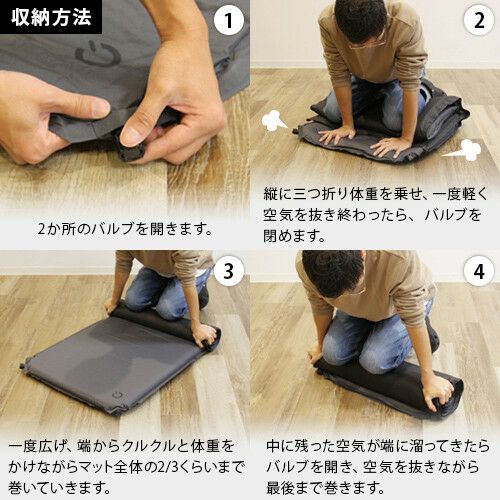 収納方法

1

2か所のバルブを開きます。

2

縦に三つ折り体重を乗せ、一度軽く空気を抜き終わったら、バルブを閉めます。

3

一度広げ、端からクルクルと体重をかけながらマット全体の2/3くらいまで巻いていきます。

4

中に残った空気が端に溜ってきたらバルブを開き、空気を抜きながら最後まで巻きます。