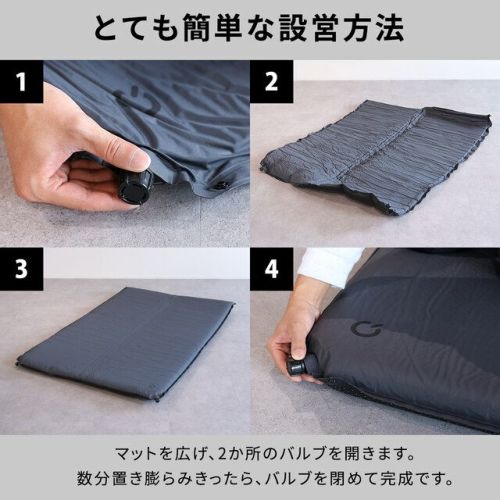 とても簡単な設営方法

1

2

3

4

マットを広げ、2か所のバルブを開きます。
数分置き膨らみきったら、バルブを閉めて完成です。