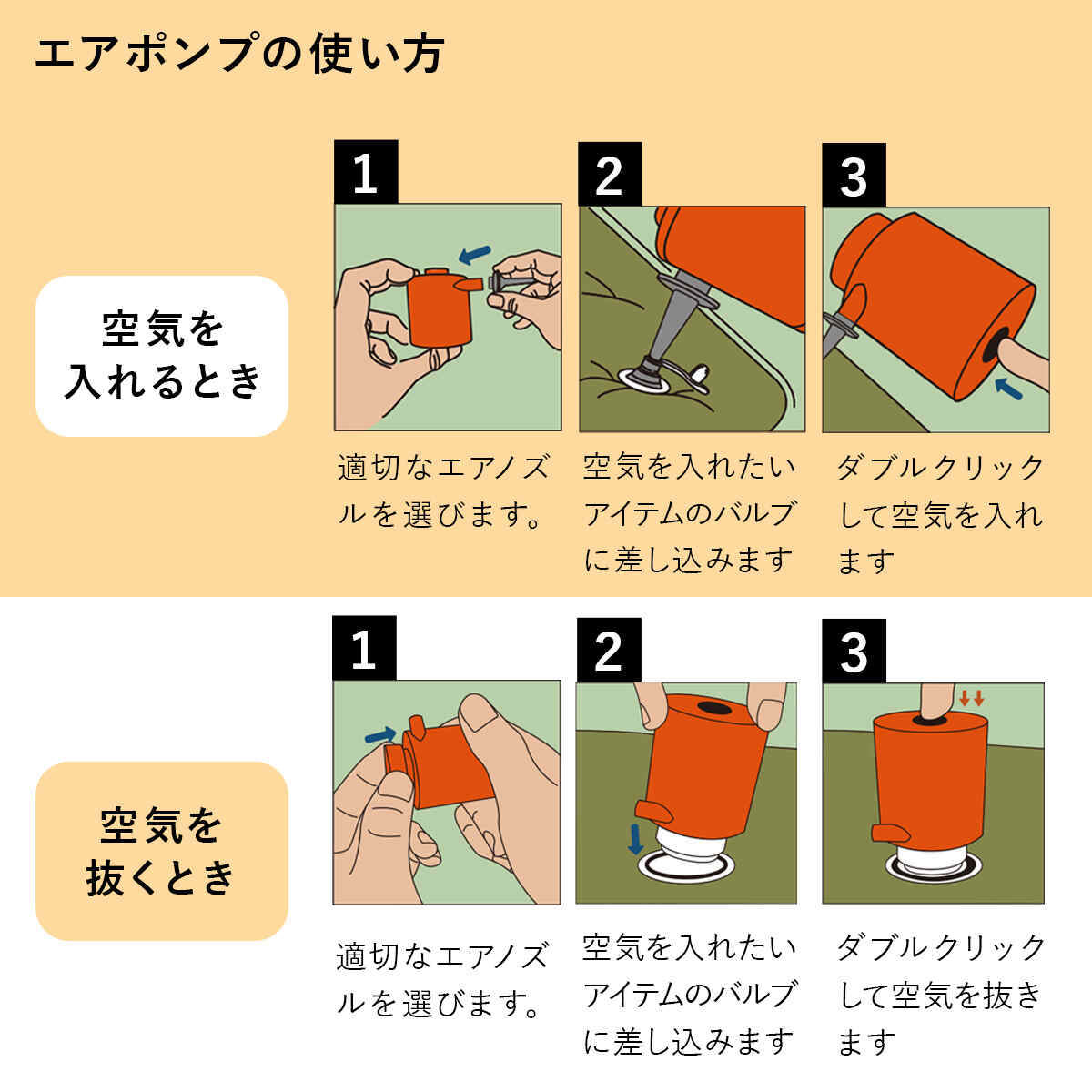 エアポンプの使い方

空気を入れるとき

1

適切なエアノズルを選びます。

2

空気を入れたいアイテムのバルブに差し込みます

3

ダブルクリックして空気を入れます

空気を抜くとき

1

適切なエアノズルを選びます。

2

空気を入れたいアイテムのバルブに差し込みます

3

ダブルクリックして空気を抜きます