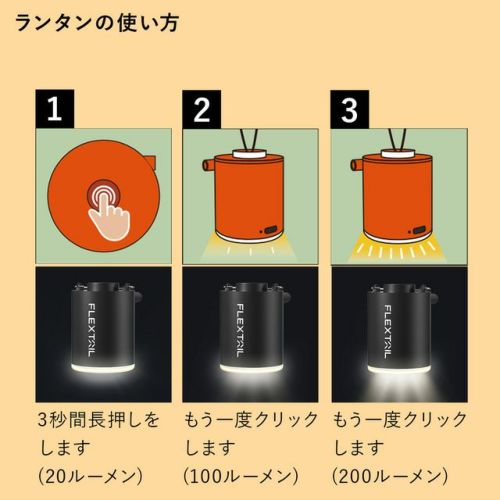 ランタンの使い方

1

FLEXTAIL

3秒間長押しをします
(20ルーメン)

2

FLEXTAIL

もう一度クリックします
(100ルーメン)

3

FLEXTAIL

もう一度クリックします
(200ルーメン)