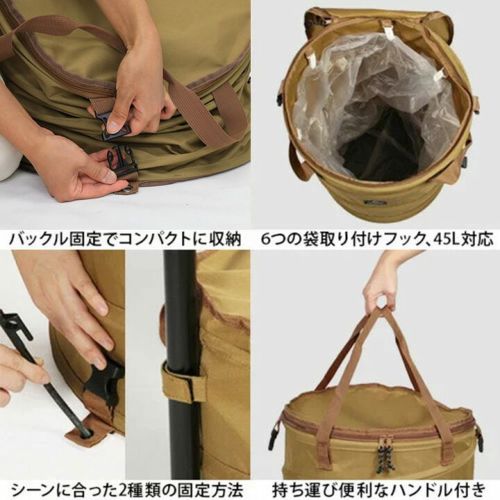 バックル固定でコンパクトに収納

6つの袋取り付けフック、45L対応

シーンに合った2種類の固定方法

持ち運び便利なハンドル付き