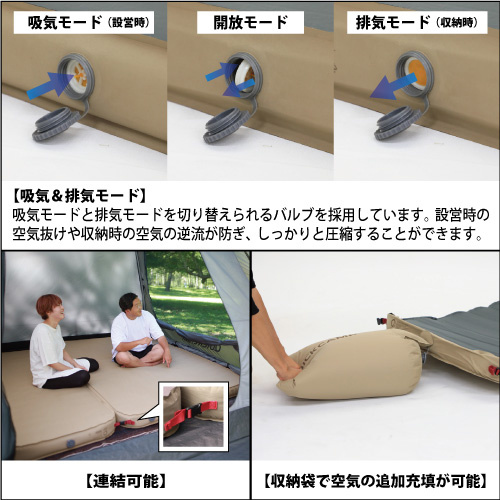 吸気モード（設営時）

開放モード

排気モード（収納時）

【吸気＆排気モード】
吸気モードと排気モードを切り替えられるバルブを採用しています。設営時の空気抜けや収納時の空気の逆流が防ぎ、しっかりと圧縮することができます。

【連結可能】

【収納袋で空気の追加充填が可能】