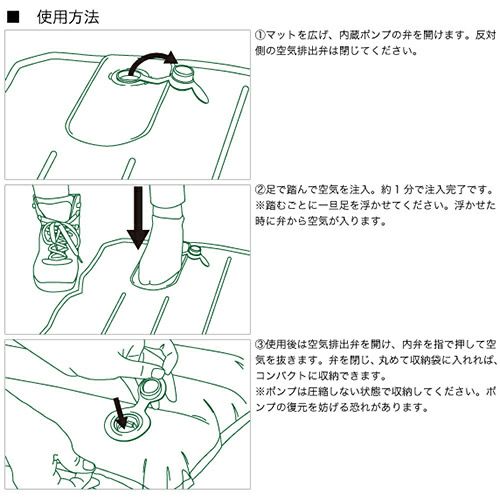 ■ 使用方法

①マットを広げ、内蔵ポンプの弁を開けます。反対側の空気排出弁は閉じてください。

②足で踏んで空気を注入。約１分で注入完了です。
※踏むごとに一旦足を浮かせてください。浮かせた時に弁から空気が入ります。

③使用後は空気排出弁を開け、内弁を指で押して空気を抜きます。弁を閉じ、丸めて収納袋に入れれば、コンパクトに収納できます。
※ポンプは圧縮しない状態で収納してください。ポンプの復元を妨げる恐れがあります。