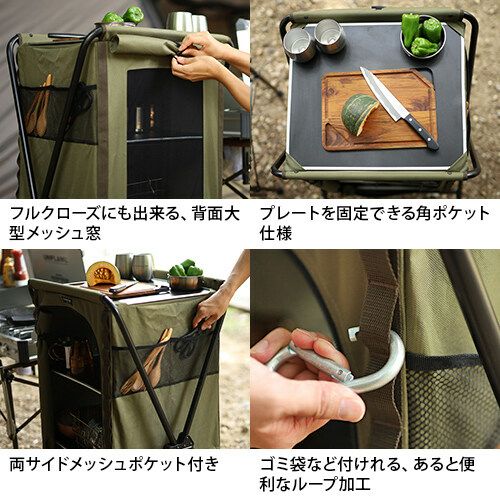 フルクローズにも出来る、背面大型メッシュ窓

プレートを固定できる角ポケット仕様

両サイドメッシュポケット付き

ゴミ袋など付けれる、あると便利なループ加工