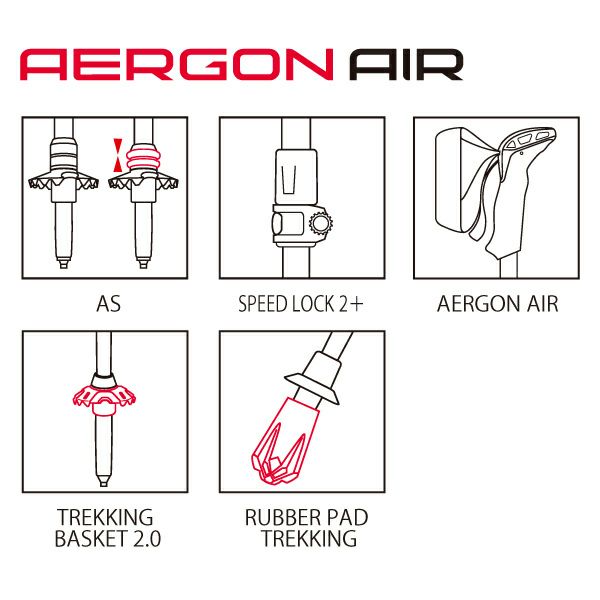 AERGON AIR

AS

SPEED LOCK 2+

AERGON AIR

TREKKING BASKET 2.0

RUBBER PAD TREKKING