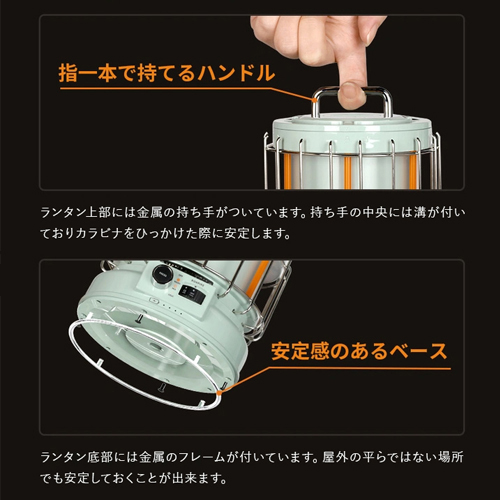 指一本で持てるハンドル

ランタン上部には金属の持ち手がついています。持ち手の中央には溝が付いておりカラビナをひっかけた際に安定します。

安定感のあるベース

ランタン底部には金属のフレームが付いています。屋外の平らではない場所でも安定しておくことが出来ます。