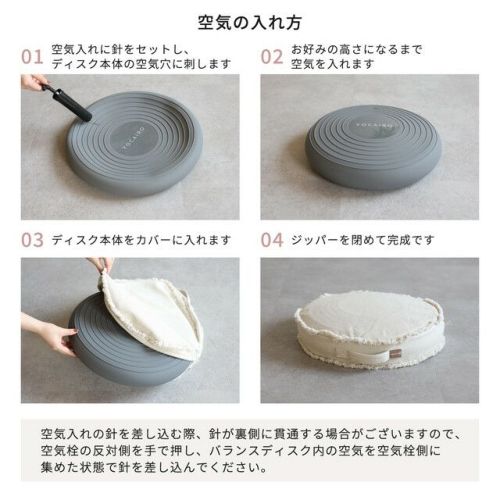 空気の入れ方

01 空気入れに針をセットし、ディスク本体の空気穴に刺します

YOCAIRO

02 お好みの高さになるまで空気を入れます

YOCAIRO

03 ディスク本体をカバーに入れます

04 ジッパーを閉めて完成です

空気入れの針を差し込む際、針が裏側に貫通する場合がございますので、空気栓の反対側を手で押し、バランスディスク内の空気を空気栓側に集めた状態で針を差し込んでください。