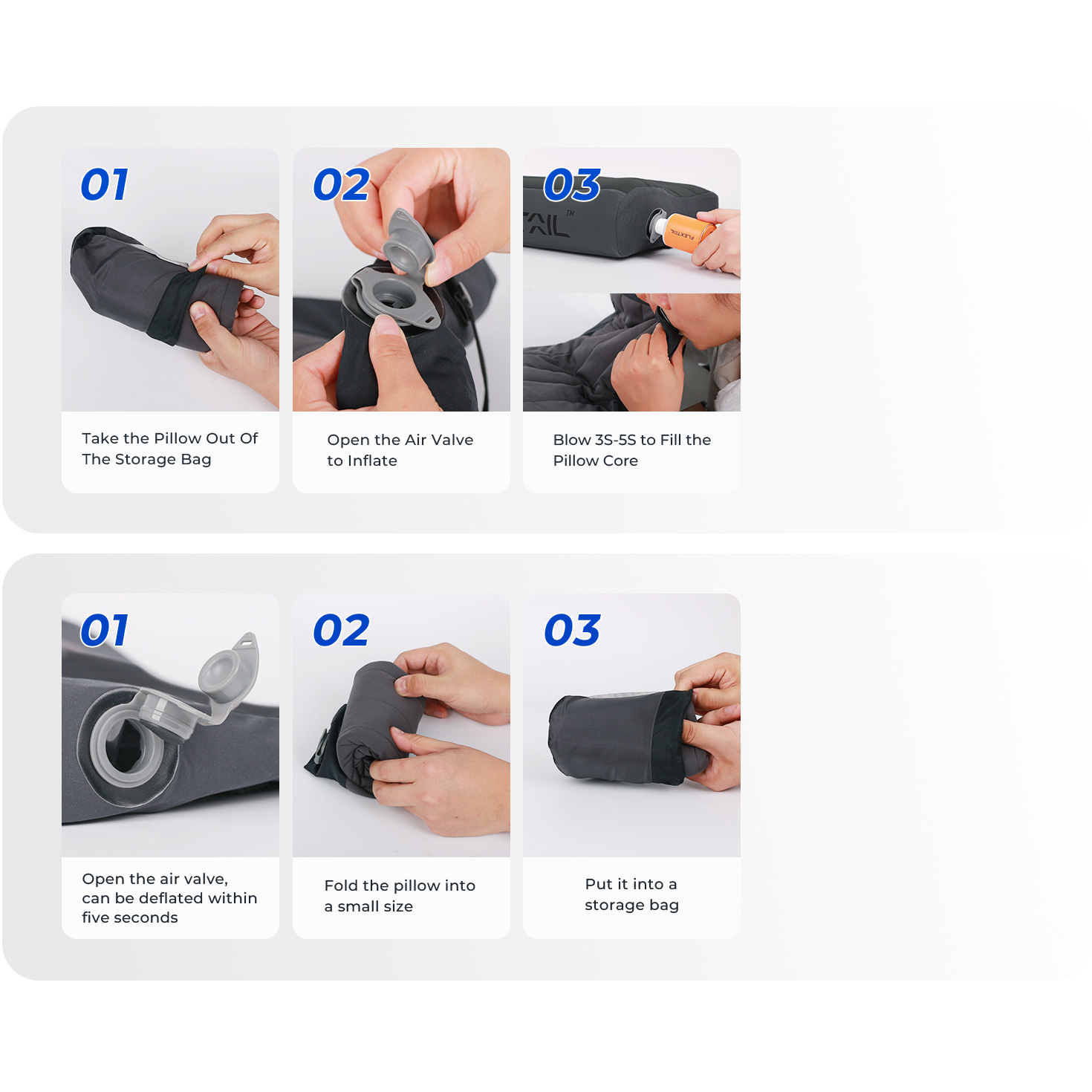 01

Take the Pillow Out Of The Storage Bag

02

Open the Air Valve to Inflate

03

AIL™

FLEXTAIL

Blow 3S-5S to Fill the Pillow Core

01

Open the air valve, can be deflated within five seconds

02

Fold the pillow into a small size

03

Put it into a storage bag