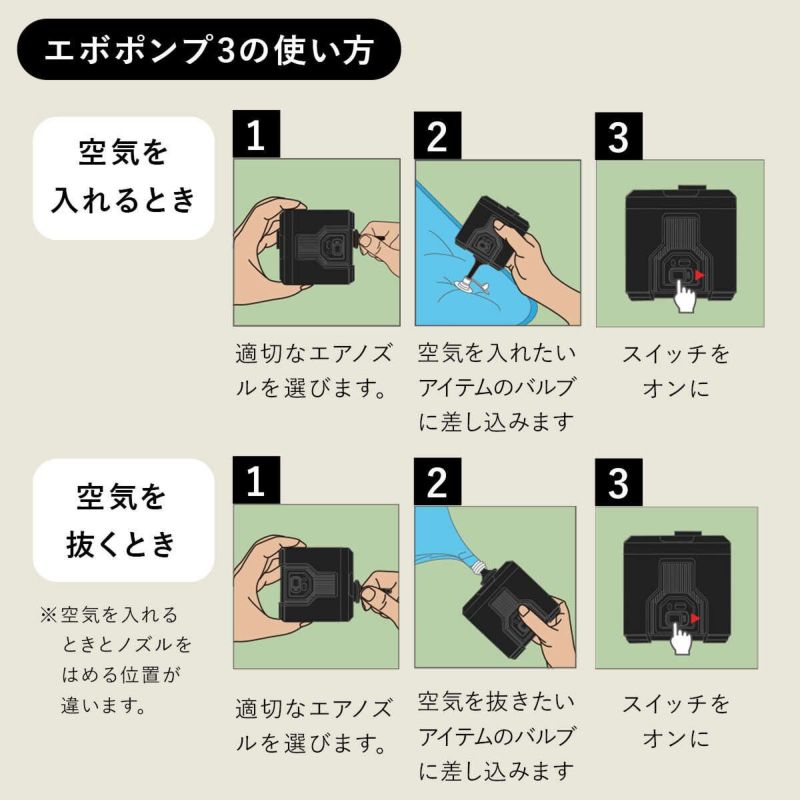 エボポンプ3の使い方

空気を入れるとき

1
適切なエアノズルを選びます。

2
空気を入れたいアイテムのバルブに差し込みます

3
スイッチをオンに

空気を抜くとき

※空気を入れるときとノズルをはめる位置が違います。

1
適切なエアノズルを選びます。

2
空気を抜きたいアイテムのバルブに差し込みます

3
スイッチをオンに