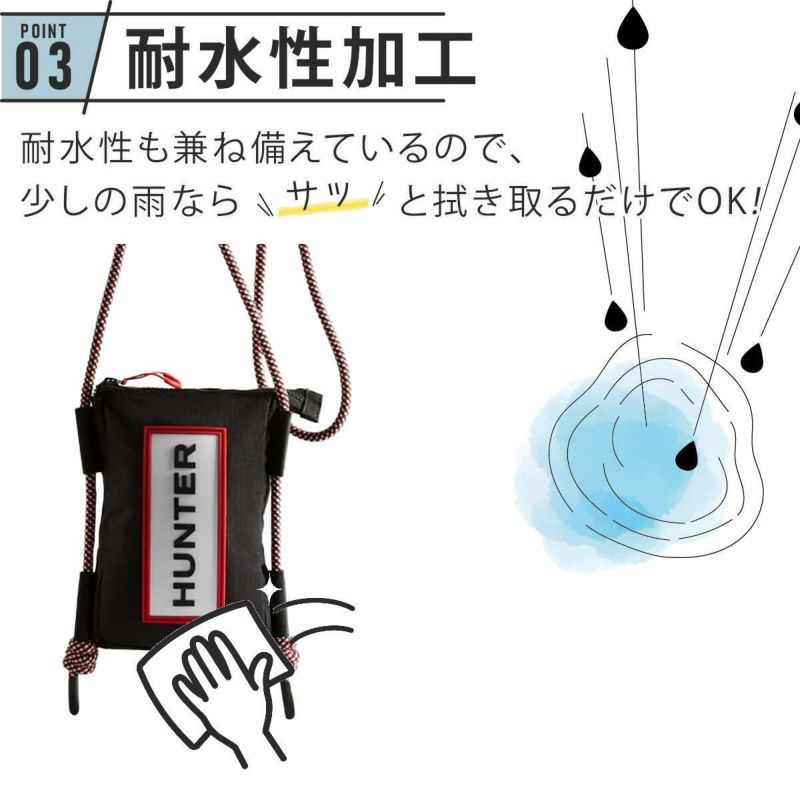 POINT
03
耐水性加工

耐水性も兼ね備えているので、
少しの雨なら サッ と拭き取るだけでOK!

HUNTER