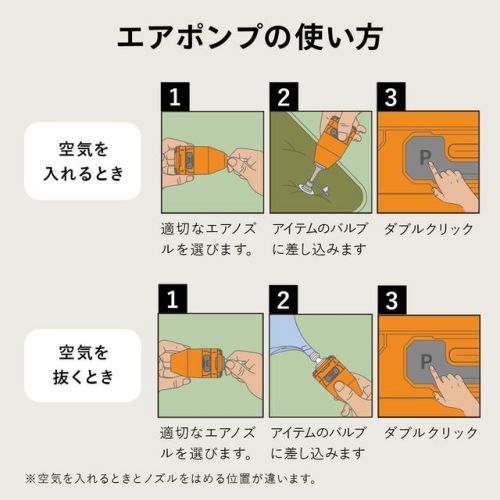 エアポンプの使い方

空気を入れるとき

1
適切なエアノズルを選びます。

2
アイテムのバルブに差し込みます

3
P
ダブルクリック

空気を抜くとき

1
適切なエアノズルを選びます。

2
アイテムのバルブに差し込みます

3
P
ダブルクリック

※空気を入れるときとノズルをはめる位置が違います。