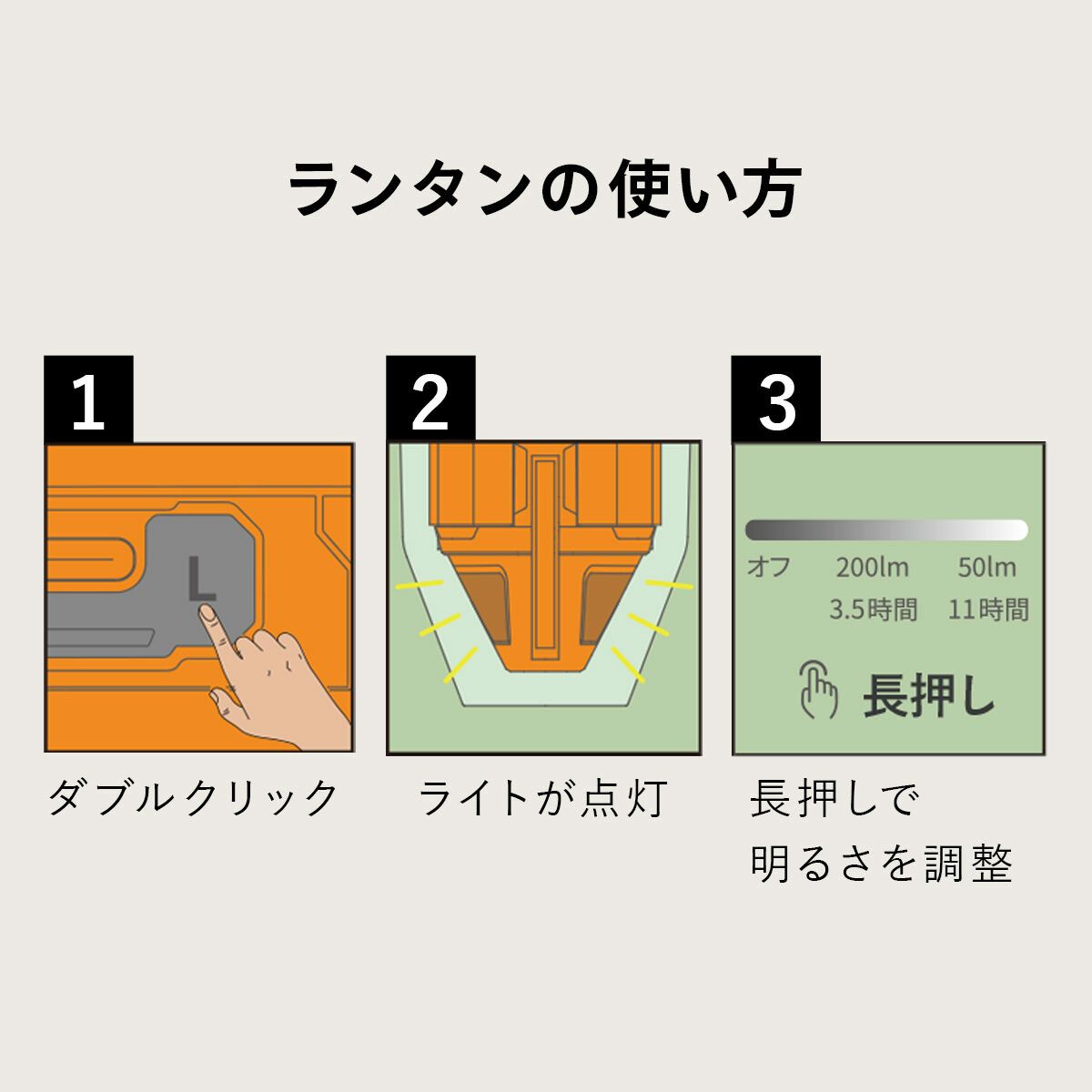 ランタンの使い方

1

L

ダブルクリック

2

ライトが点灯

3

オフ 200lm 50lm

3.5時間 11時間

長押し

長押しで
明るさを調整