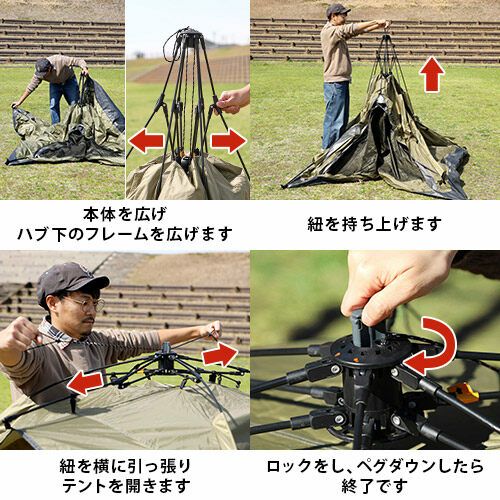 本体を広げ
ハブ下のフレームを広げます

紐を持ち上げます

紐を横に引っ張り
テントを開きます

ロックをし、ペグダウンしたら
終了です