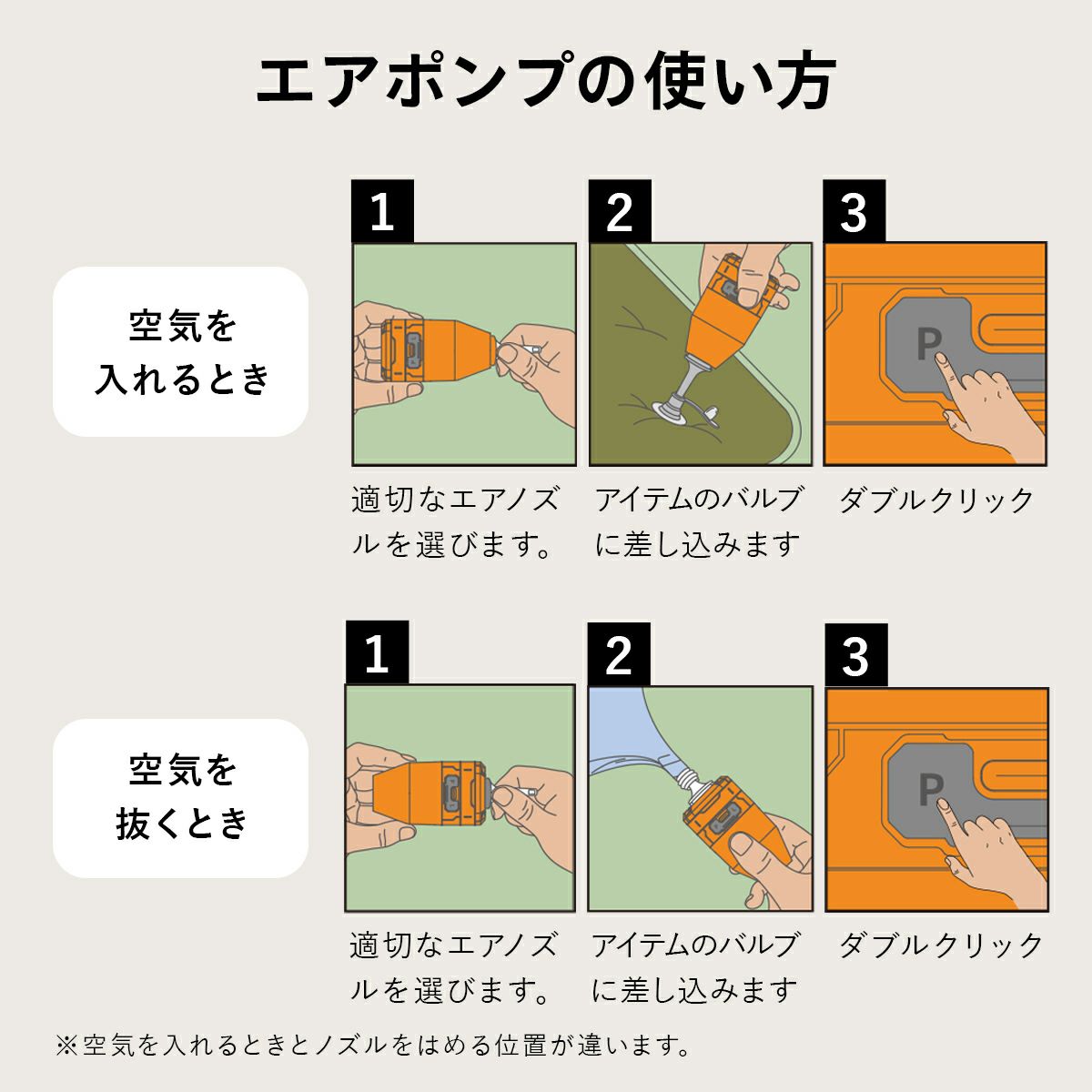 エアポンプの使い方

空気を入れるとき

1

適切なエアノズルを選びます。

2

アイテムのバルブに差し込みます

3

P

ダブルクリック

空気を抜くとき

1

適切なエアノズルを選びます。

2

アイテムのバルブに差し込みます

3

P

ダブルクリック

※空気を入れるときとノズルをはめる位置が違います。