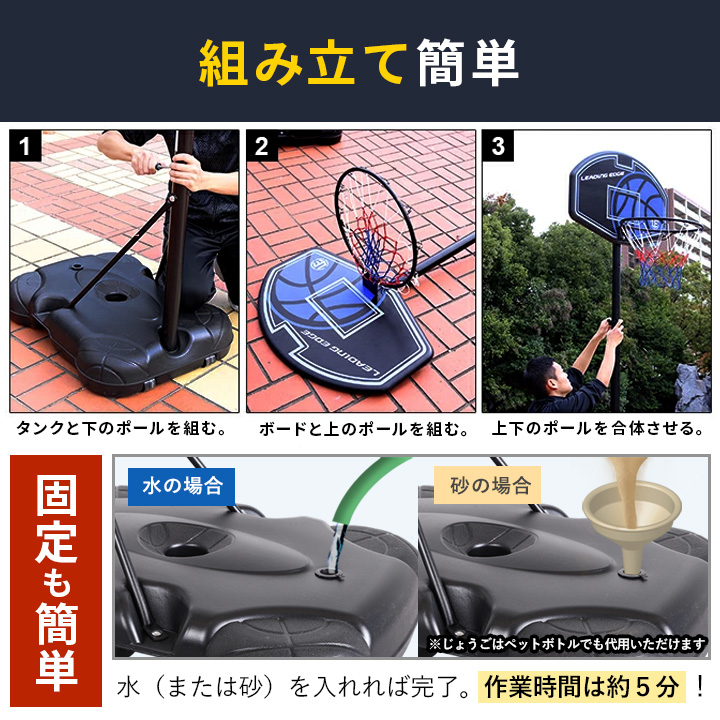 組み立て簡単

1

タンクと下のポールを組む。

2

LEADING EDGE

ボードと上のポールを組む。

3

LEADING EDGE

上下のポールを合体させる。

固定も簡単

水の場合

砂の場合

※じょうごはペットボトルでも代用いただけます

水（または砂）を入れれば完了。作業時間は約５分！