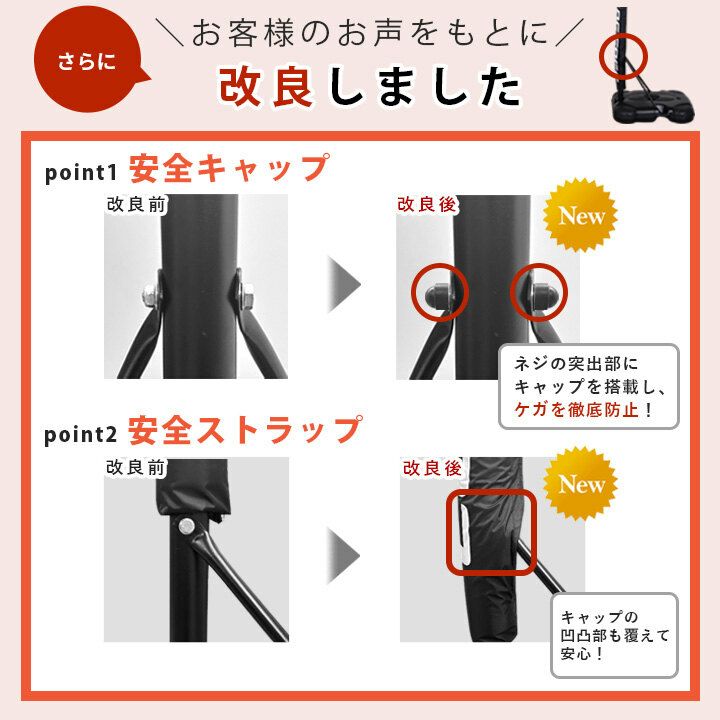 さらに

＼お客様のお声をもとに／

改良しました

point1 安全キャップ

改良前

改良後

New

ネジの突出部にキャップを搭載し、ケガを徹底防止！

point2 安全ストラップ

改良前

改良後

New

キャップの凹凸部も覆えて安心！