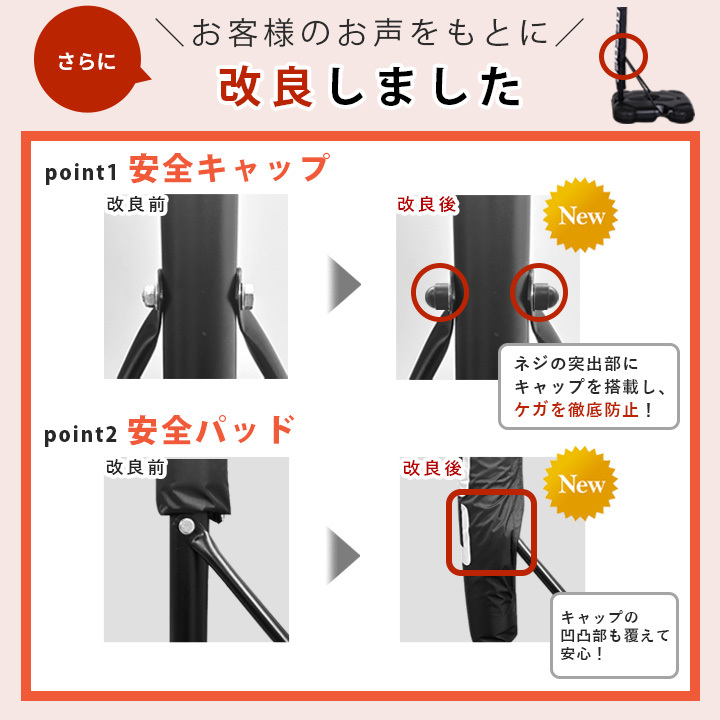 さらに

＼お客様のお声をもとに／

改良しました

point1 安全キャップ

改良前

改良後

New

ネジの突出部にキャップを搭載し、ケガを徹底防止！

point2 安全パッド

改良前

改良後

New

キャップの凹凸部も覆えて安心！