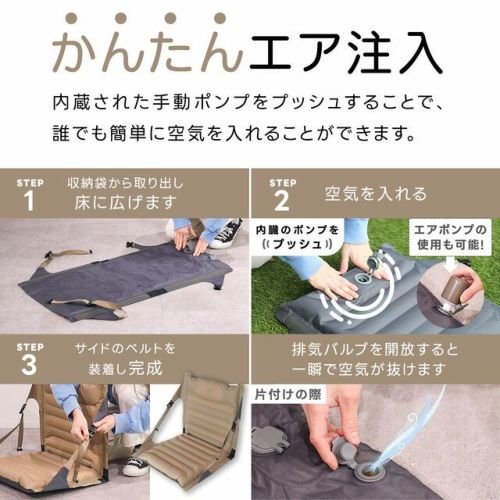 かんたんエア注入

内蔵された手動ポンプをプッシュすることで、誰でも簡単に空気を入れることができます。

STEP 1 収納袋から取り出し床に広げます

STEP 2 空気を入れる

内臓のポンプを プッシュ

エアポンプの使用も可能!

STEP 3 サイドのベルトを装着し完成

排気バルブを開放すると一瞬で空気が抜けます

片付けの際