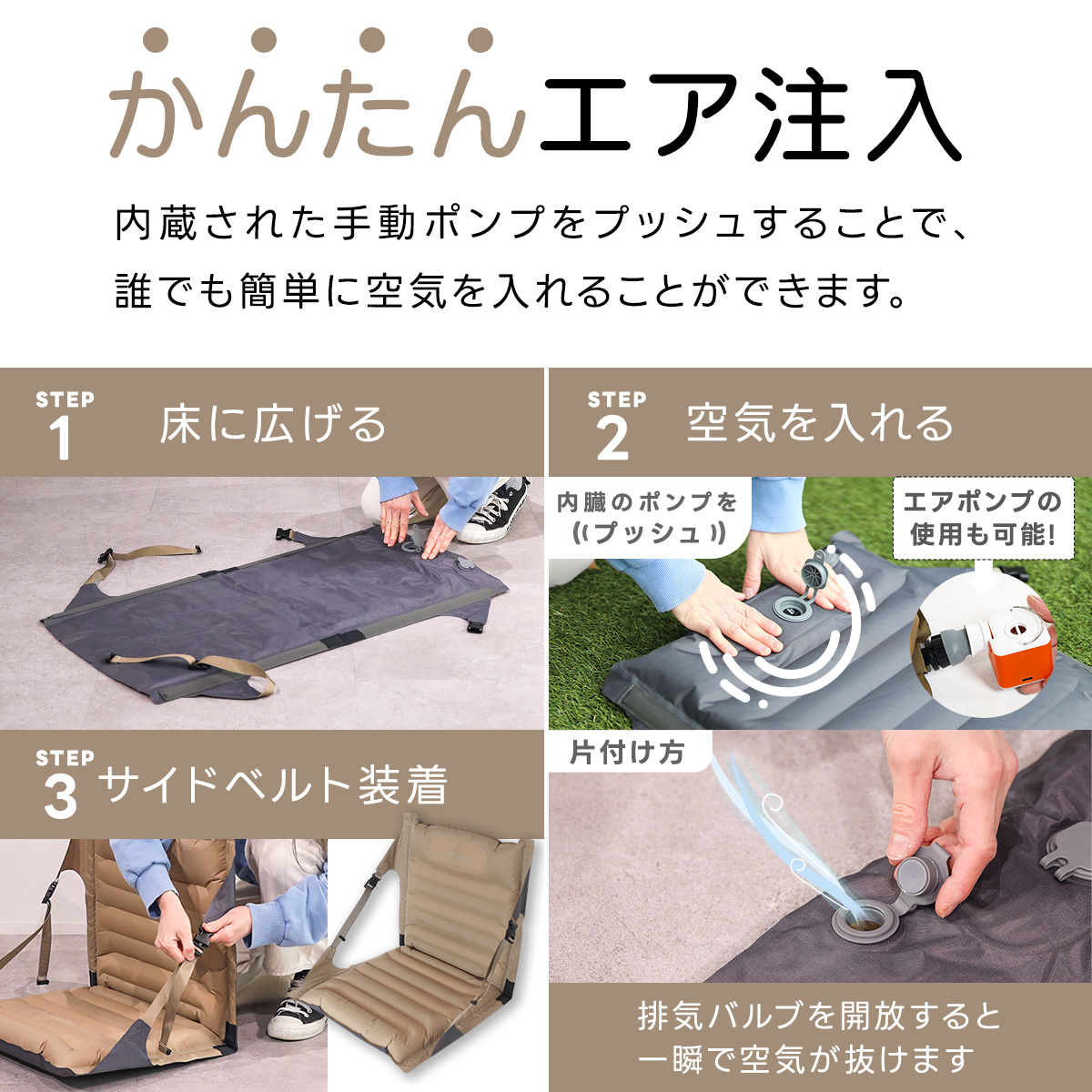 かんたんエア注入

内蔵された手動ポンプをプッシュすることで、誰でも簡単に空気を入れることができます。

STEP 1 床に広げる

STEP 2 空気を入れる

内臓のポンプを プッシュ

エアポンプの使用も可能!

STEP 3 サイドベルト装着

片付け方

排気バルブを開放すると一瞬で空気が抜けます