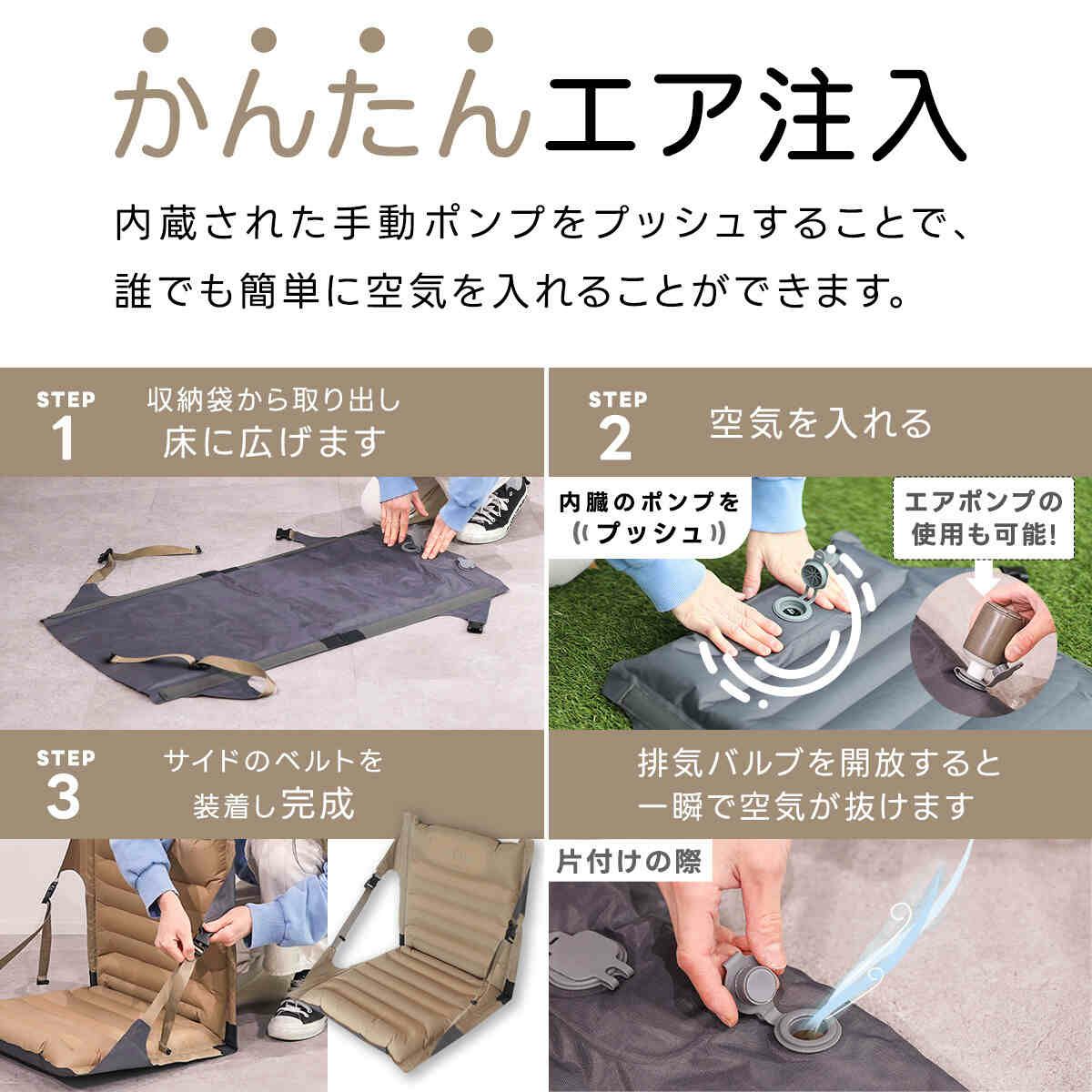 かんたんエア注入

内蔵された手動ポンプをプッシュすることで、誰でも簡単に空気を入れることができます。

STEP 1 収納袋から取り出し床に広げます

STEP 2 空気を入れる

内臓のポンプを
プッシュ

エアポンプの使用も可能!

STEP 3 サイドのベルトを装着し完成

排気バルブを開放すると一瞬で空気が抜けます

片付けの際