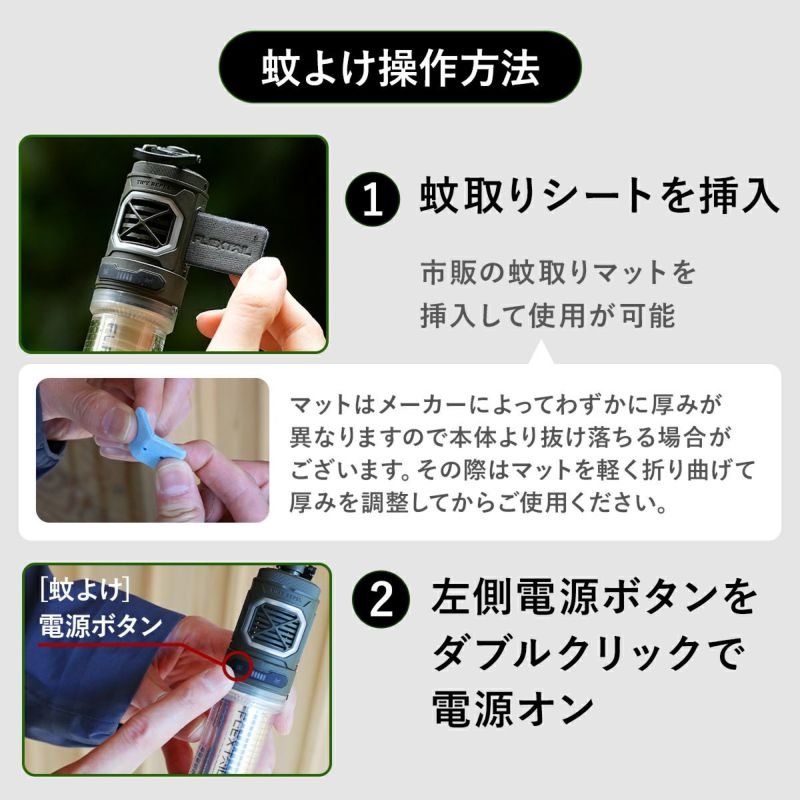 蚊よけ操作方法

FLEXTAIL

1 蚊取りシートを挿入

市販の蚊取りマットを挿入して使用が可能

マットはメーカーによってわずかに厚みが異なりますので本体より抜け落ちる場合がございます。その際はマットを軽く折り曲げて厚みを調整してからご使用ください。

[蚊よけ] 電源ボタン

FLEXTAIL

2 左側電源ボタンをダブルクリックで電源オン