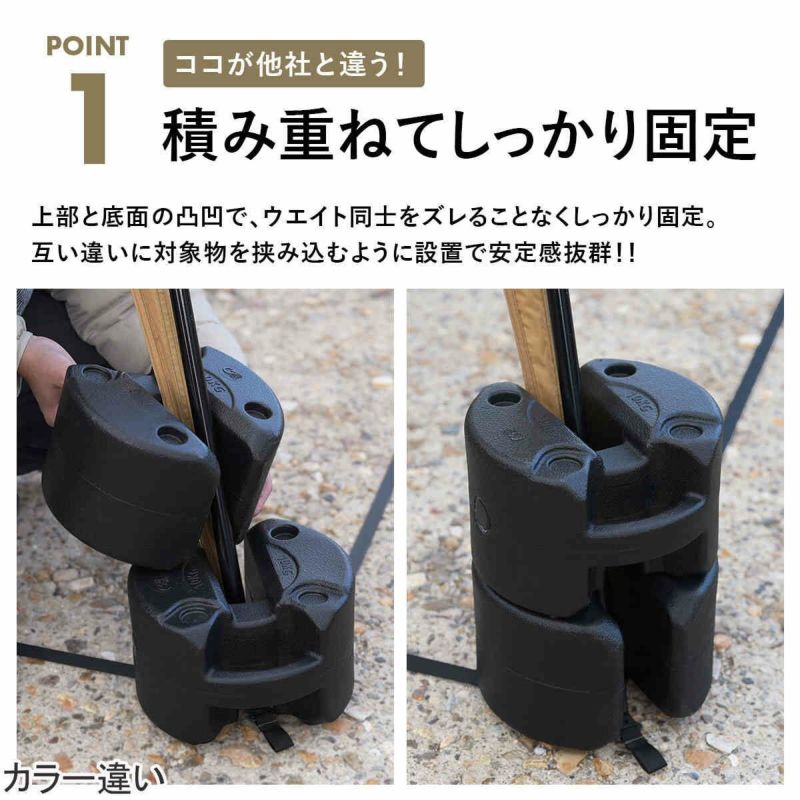 POINT
1
ココが他社と違う!
積み重ねてしっかり固定

上部と底面の凸凹で、ウエイト同士をズレることなくしっかり固定。
互い違いに対象物を挟み込むように設置で安定感抜群!!

10KG

10KG

10KG

カラー違い