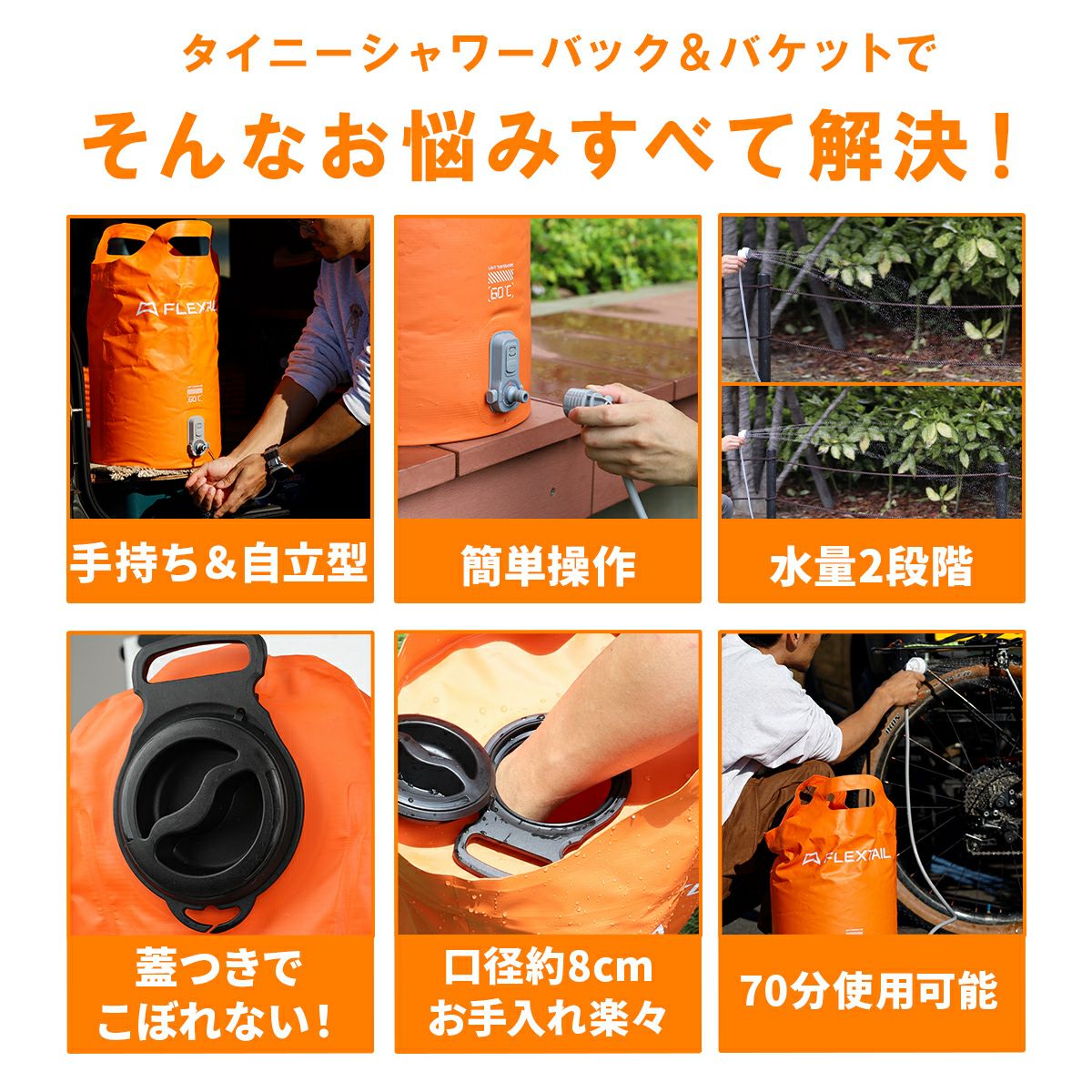 タイニーシャワーバック＆バケットで

そんなお悩みすべて解決！

FLEXTAIL

60°C

手持ち＆自立型

60°C

簡単操作

水量2段階

蓋つきで
こぼれない！

口径約8cm
お手入れ楽々

FLEXTAIL

70分使用可能