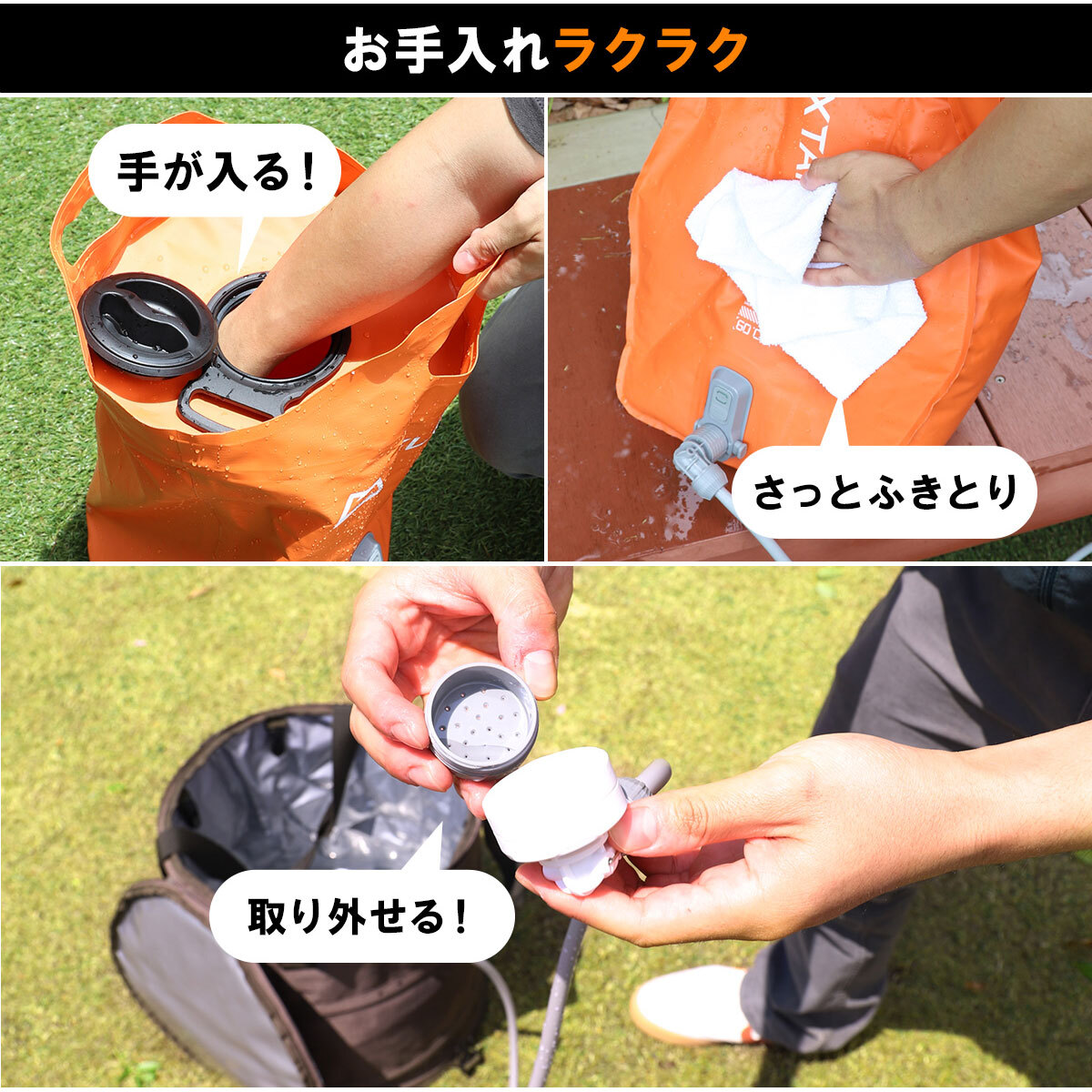 お手入れラクラク

手が入る！

さっとふきとり

取り外せる！