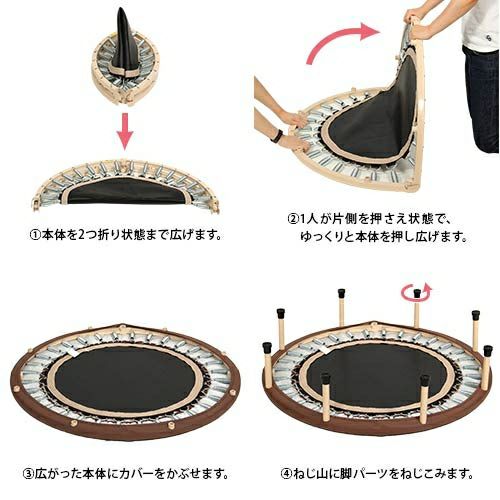 ①本体を2つ折り状態まで広げます。

②1人が片側を押さえ状態で、ゆっくりと本体を押し広げます。

③広がった本体にカバーをかぶせます。

④ねじ山に脚パーツをねじこみます。