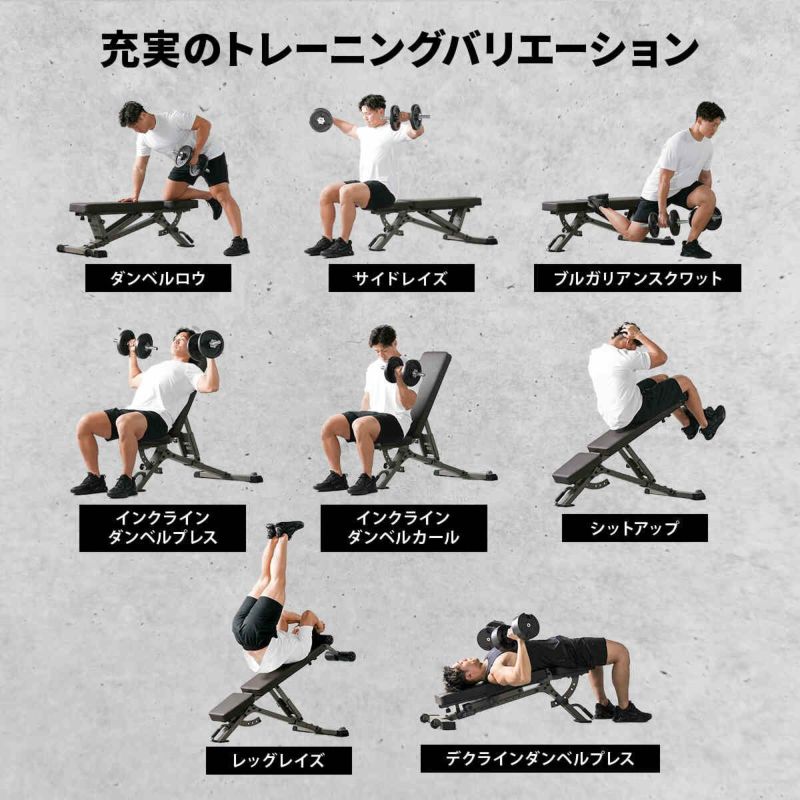 充実のトレーニングバリエーション

ダンベルロウ

サイドレイズ

ブルガリアンスクワット

インクライン
ダンベルプレス

インクライン
ダンベルカール

シットアップ

レッグレイズ

デクラインダンベルプレス