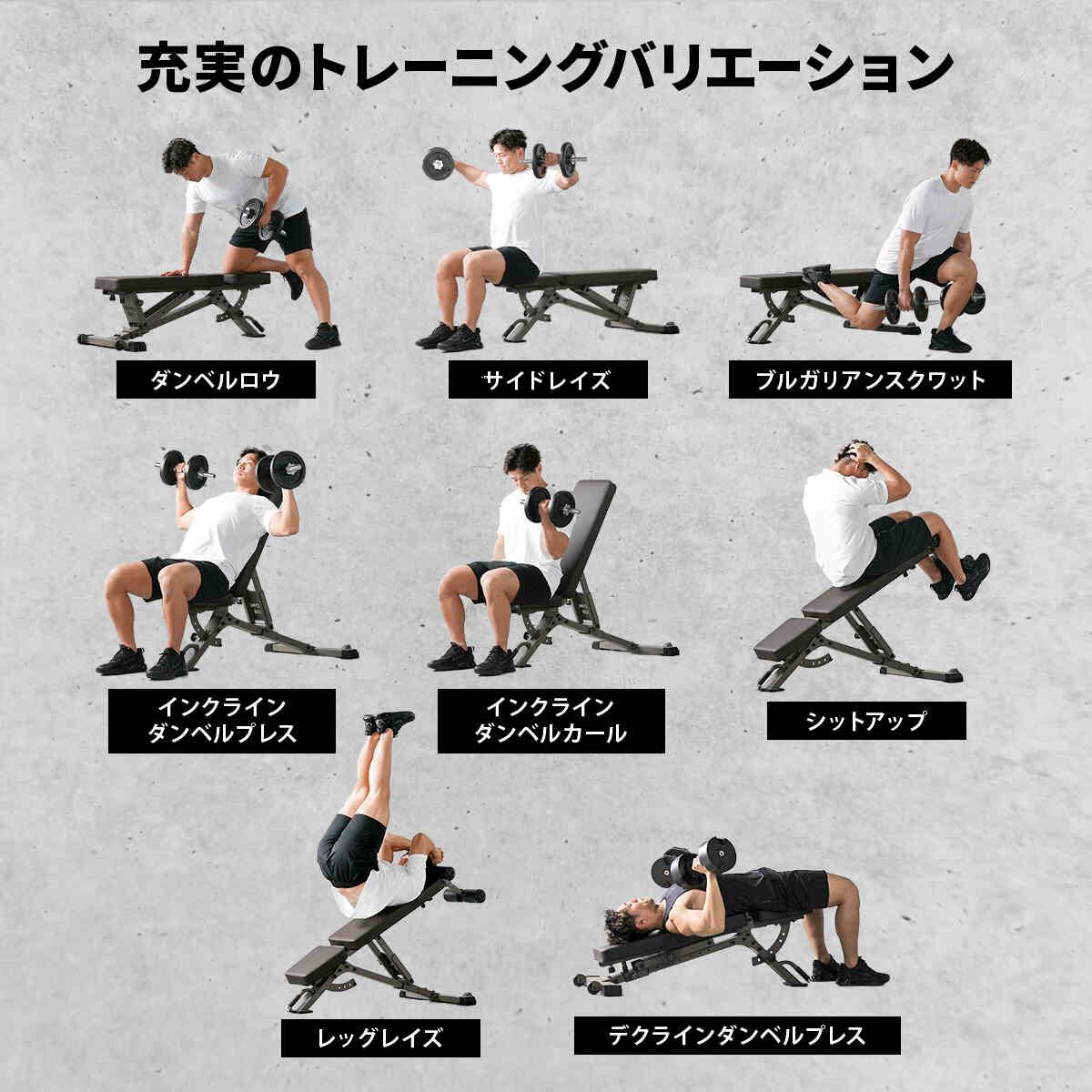 充実のトレーニングバリエーション

ダンベルロウ

サイドレイズ

ブルガリアンスクワット

インクライン
ダンベルプレス

インクライン
ダンベルカール

シットアップ

レッグレイズ

デクラインダンベルプレス