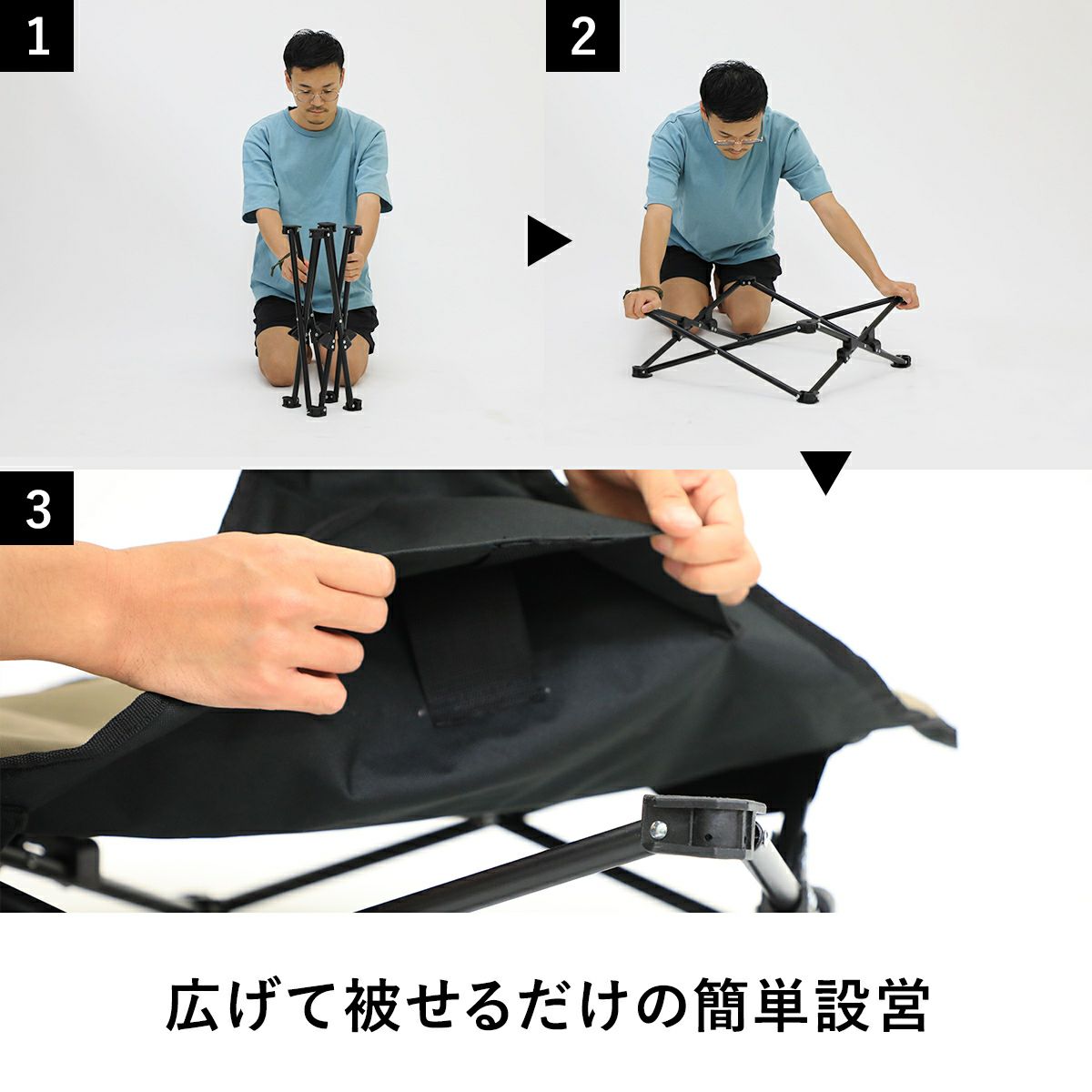 1

2

3

広げて被せるだけの簡単設営