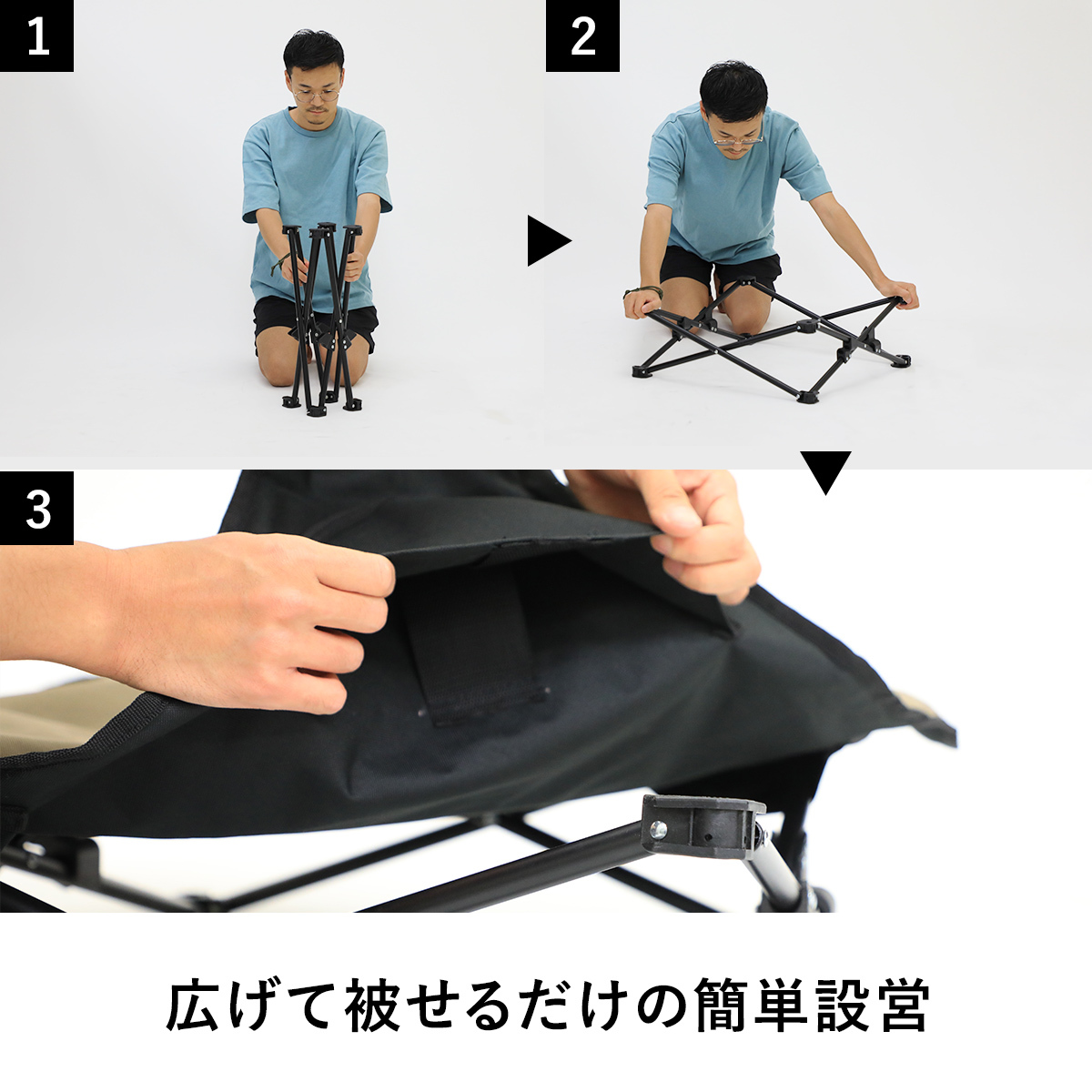 1

2

3

広げて被せるだけの簡単設営