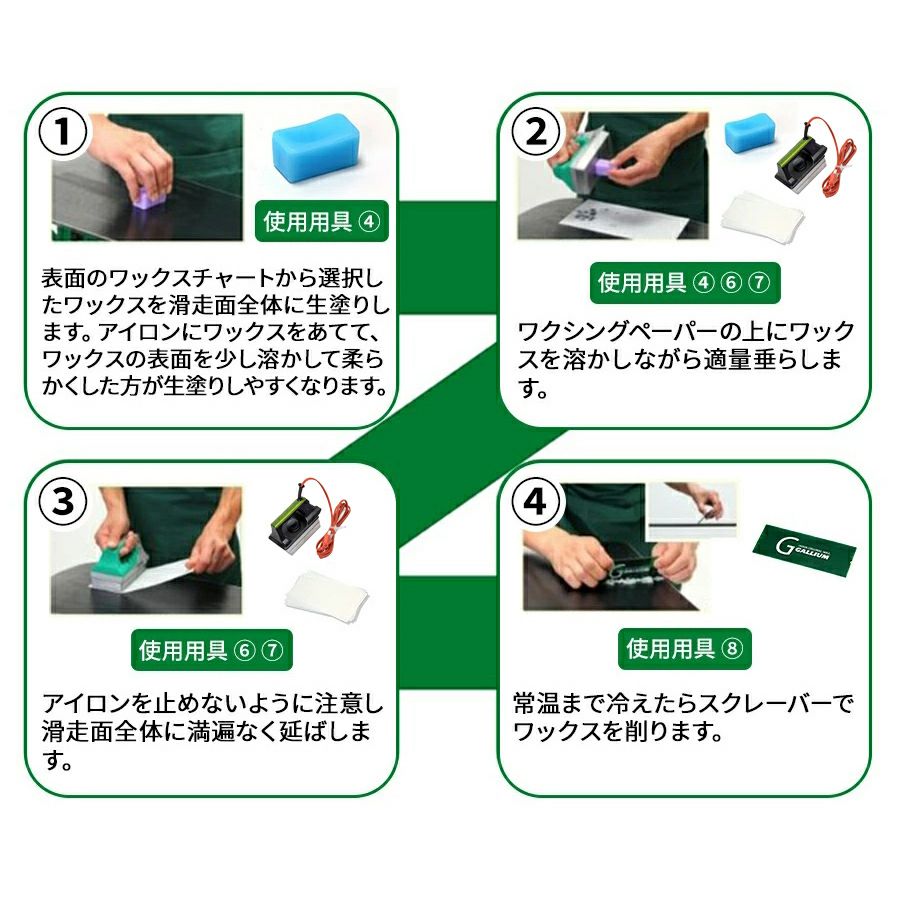 ①

使用用具 ④

表面のワックスチャートから選択したワックスを滑走面全体に生塗りします。アイロンにワックスをあてて、ワックスの表面を少し溶かして柔らかくした方が生塗りしやすくなります。

②

使用用具 ④ ⑥ ⑦

ワクシングペーパーの上にワックスを溶かしながら適量垂らします。

③

使用用具 ⑥ ⑦

アイロンを止めないように注意し滑走面全体に満遍なく延ばします。

④

GALLIUM

使用用具 ⑧

常温まで冷えたらスクレーバーでワックスを削ります。