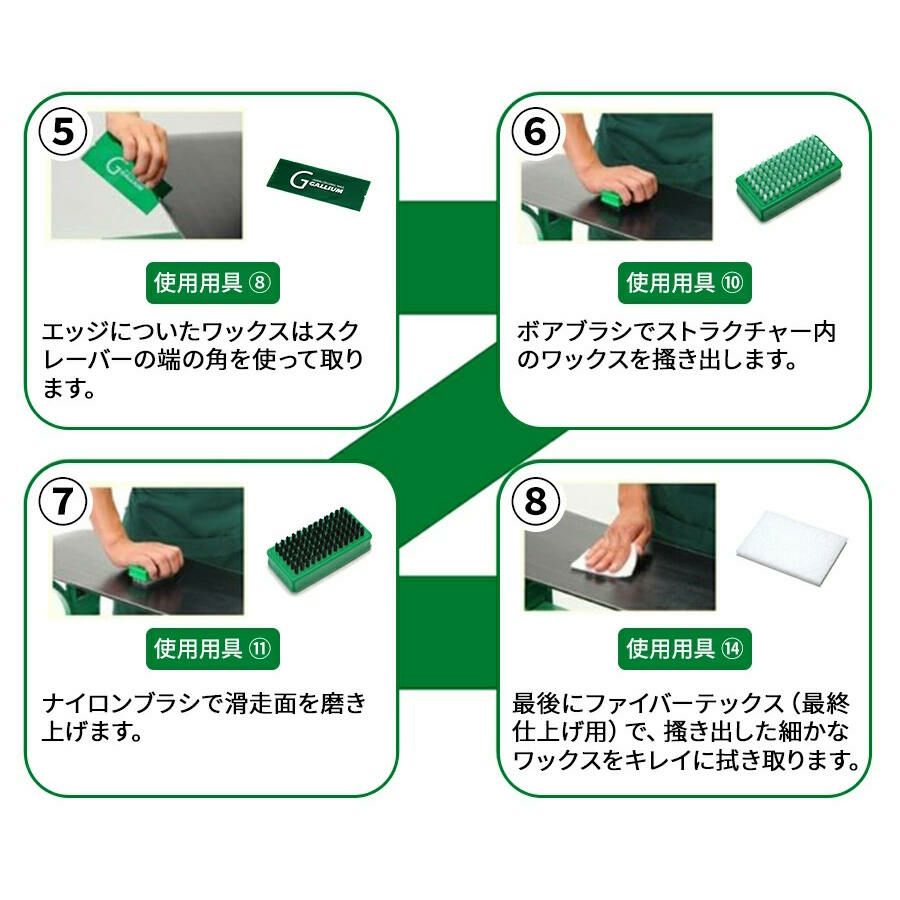 5

GALLIUM

使用用具 ⑧

エッジについたワックスはスクレーバーの端の角を使って取ります。

6

使用用具 ⑩

ボアブラシでストラクチャー内のワックスを掻き出します。

7

使用用具 ⑪

ナイロンブラシで滑走面を磨き上げます。

8

使用用具 ⑭

最後にファイバーテックス（最終仕上げ用）で、掻き出した細かなワックスをキレイに拭き取ります。