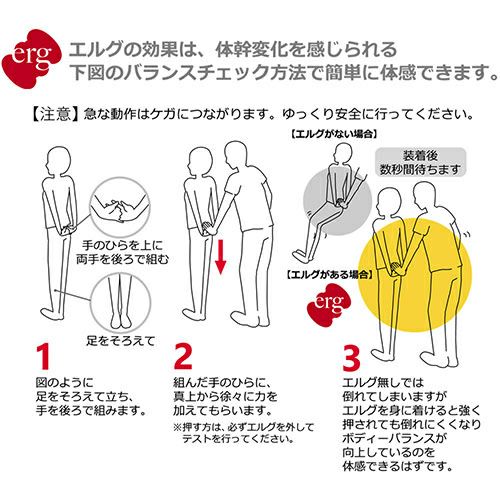 erg エルグの効果は、体幹変化を感じられる
下図のバランスチェック方法で簡単に体感できます。

【注意】急な動作はケガにつながります。ゆっくり安全に行ってください。

手のひらを上に
両手を後ろで組む

足をそろえて

【エルグがない場合】

装着後
数秒間待ちます

【エルグがある場合】

erg

1
図のように
足をそろえて立ち、
手を後ろで組みます。

2
組んだ手のひらに、
真上から徐々に力を
加えてもらいます。

※押す方は、必ずエルグを外して
テストを行ってください。

3
エルグ無しでは
倒れてしまいますが
エルグを身に着けると強く
押されても倒れにくくなり
ボディーバランスが
向上しているのを
体感できるはずです。