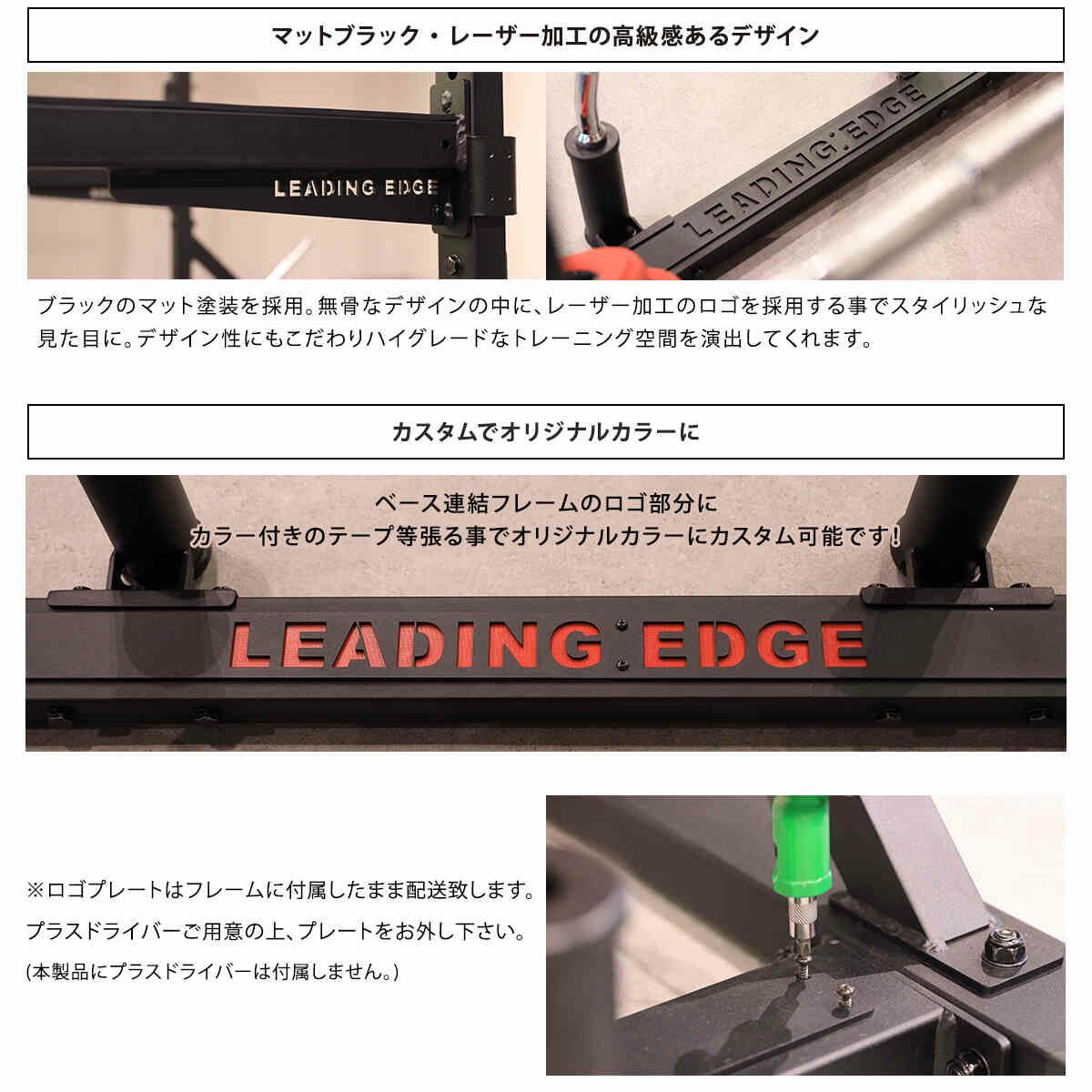 マットブラック・レーザー加工の高級感あるデザイン

LEADING EDGE

LEADING EDGE

ブラックのマット塗装を採用。無骨なデザインの中に、レーザー加工のロゴを採用する事でスタイリッシュな見た目に。デザイン性にもこだわりハイグレードなトレーニング空間を演出してくれます。

カスタムでオリジナルカラーに

ベース連結フレームのロゴ部分に
カラー付きのテープ等張る事でオリジナルカラーにカスタム可能です!

LEADING EDGE

※ロゴプレートはフレームに付属したまま配送致します。
プラスドライバーご用意の上、プレートをお外し下さい。
(本製品にプラスドライバーは付属しません。)