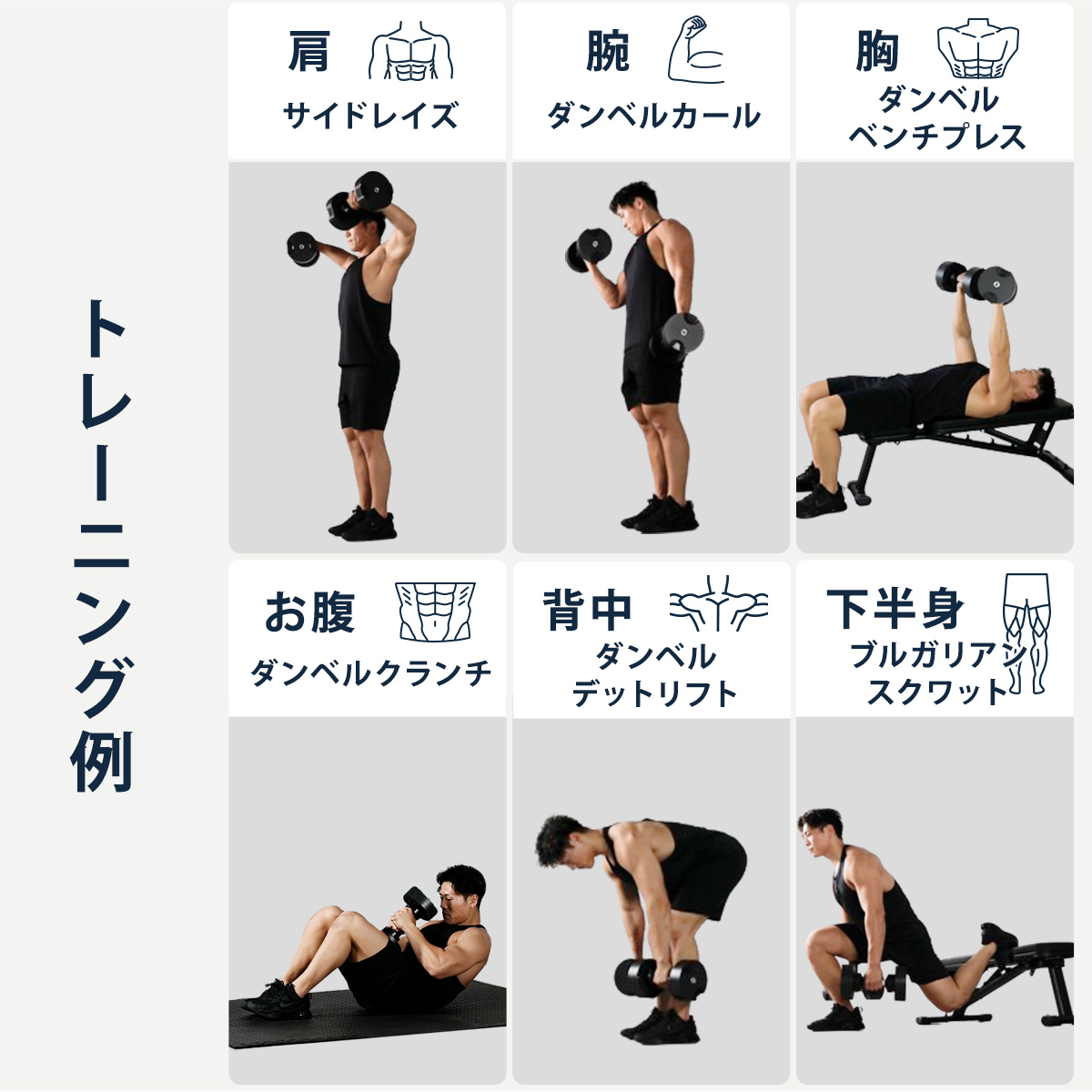 トレーニング例

肩
サイドレイズ

腕
ダンベルカール

胸
ダンベル
ベンチプレス

お腹
ダンベルクランチ

背中
ダンベル
デットリフト

下半身
ブルガリアン
スクワット