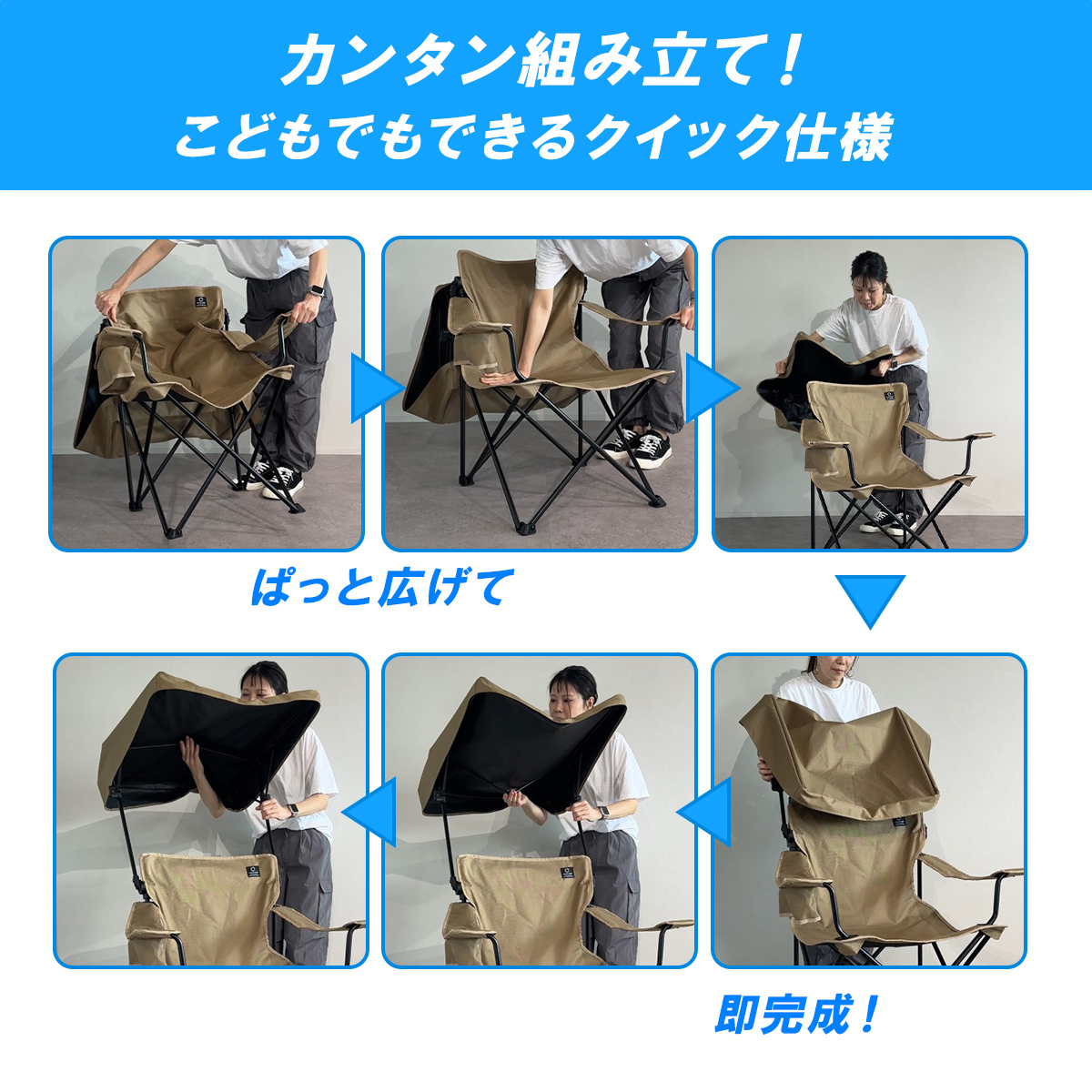 カンタン組み立て！
こどもでもできるクイック仕様

ぱっと広げて

即完成！