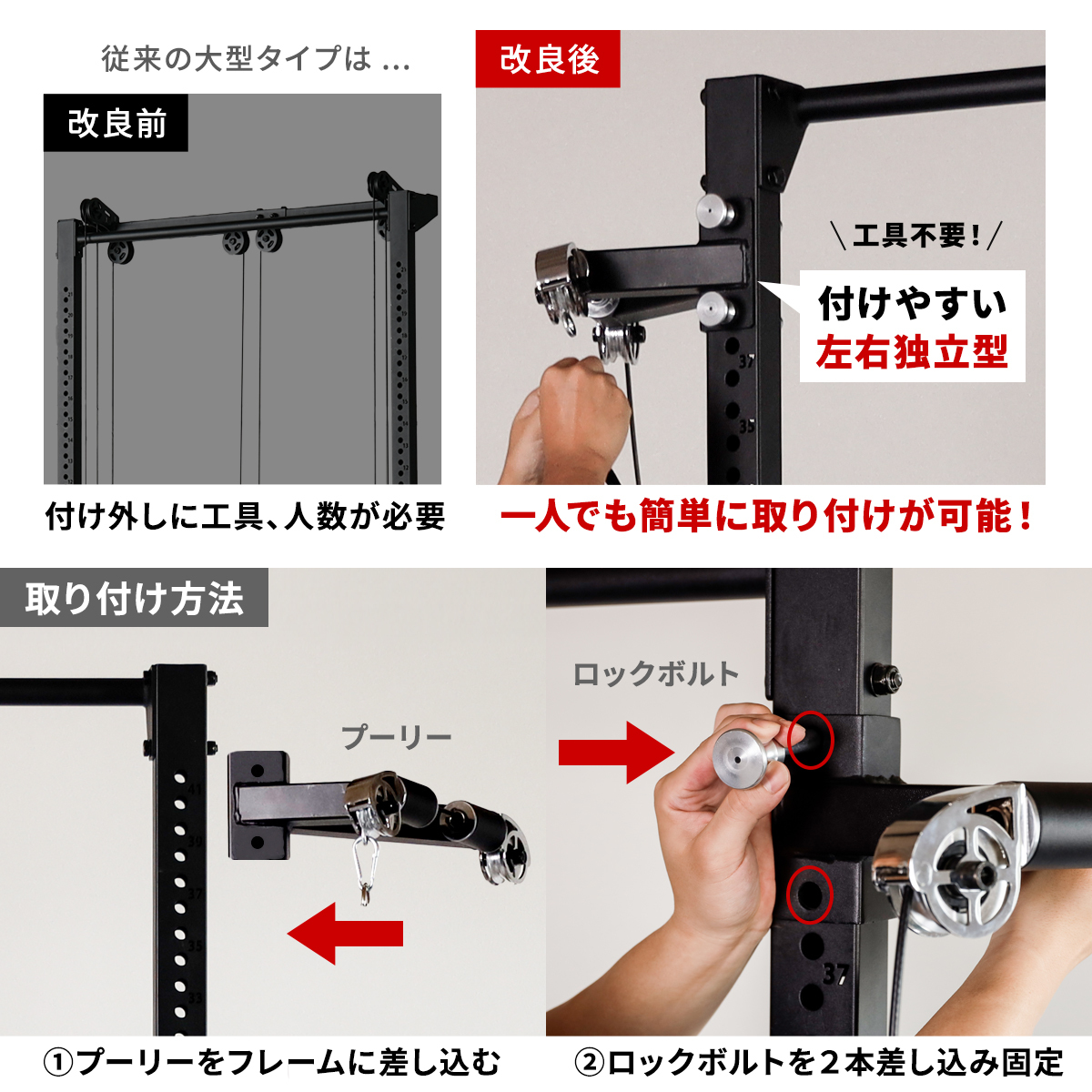 従来の大型タイプは ...

改良前

付け外しに工具、人数が必要

改良後

＼工具不要！／

付けやすい
左右独立型

37

35

一人でも簡単に取り付けが可能！

取り付け方法

プーリー

41

39

37

35

33

①プーリーをフレームに差し込む

ロックボルト

37

②ロックボルトを２本差し込み固定