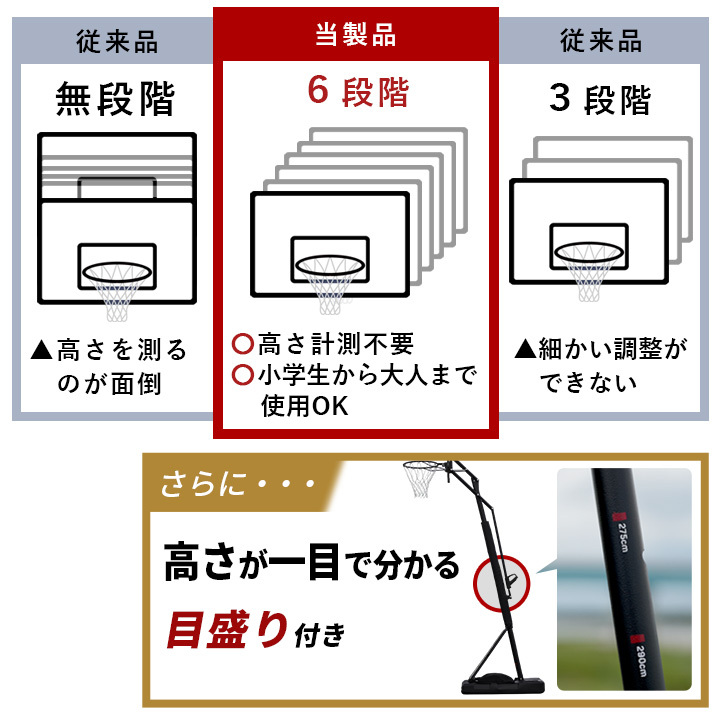 従来品

無段階

▲高さを測るのが面倒

当製品

6 段階

○高さ計測不要
○小学生から大人まで使用OK

従来品

3 段階

▲細かい調整ができない

さらに・・・

高さが一目で分かる

目盛り付き

275cm

290cm