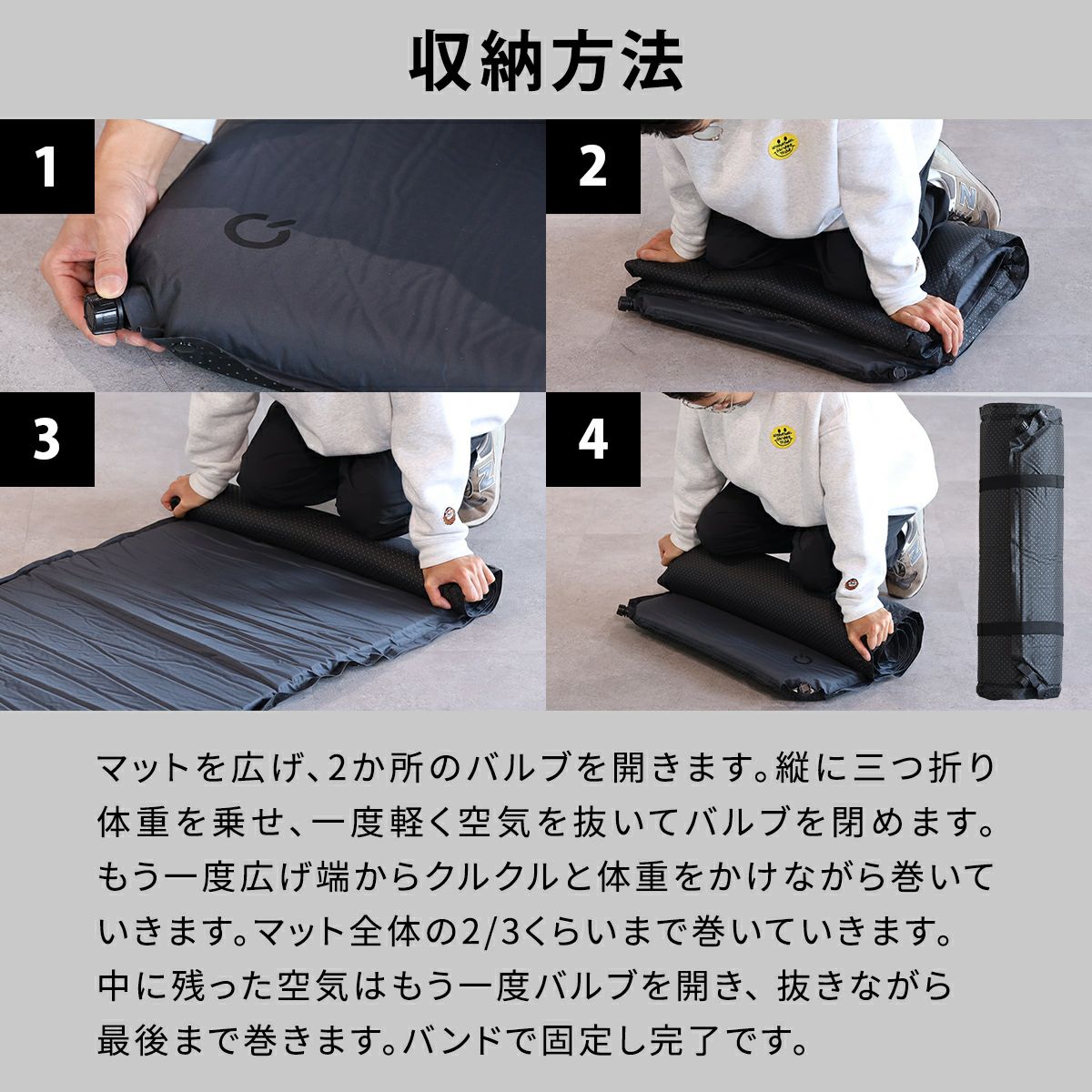 収納方法

1

2

3

4

マットを広げ、2か所のバルブを開きます。縦に三つ折り体重を乗せ、一度軽く空気を抜いてバルブを閉めます。もう一度広げ端からクルクルと体重をかけながら巻いていきます。マット全体の2/3くらいまで巻いていきます。中に残った空気はもう一度バルブを開き、抜きながら最後まで巻きます。バンドで固定し完了です。