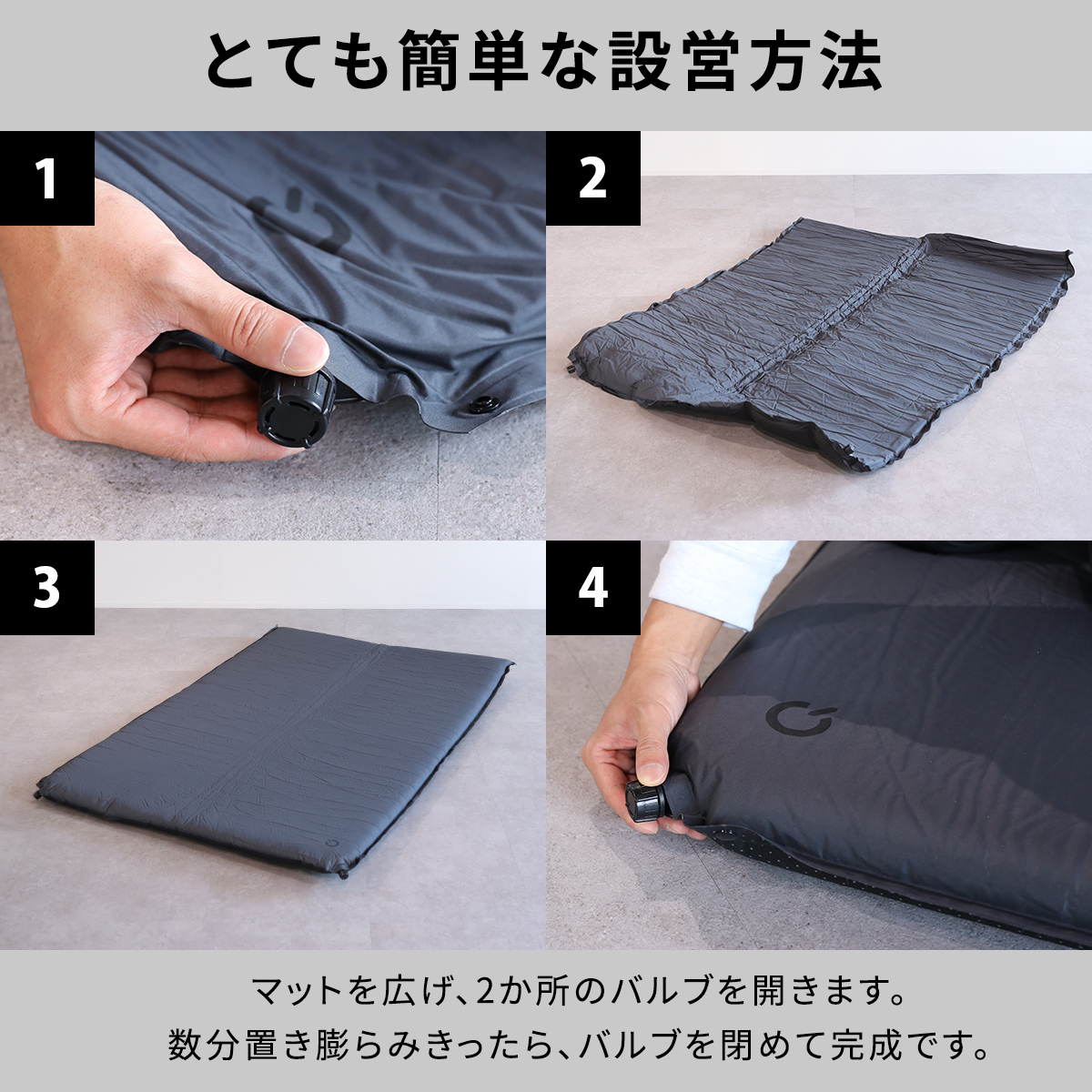 とても簡単な設営方法

1

2

3

4

マットを広げ、2か所のバルブを開きます。
数分置き膨らみきったら、バルブを閉めて完成です。