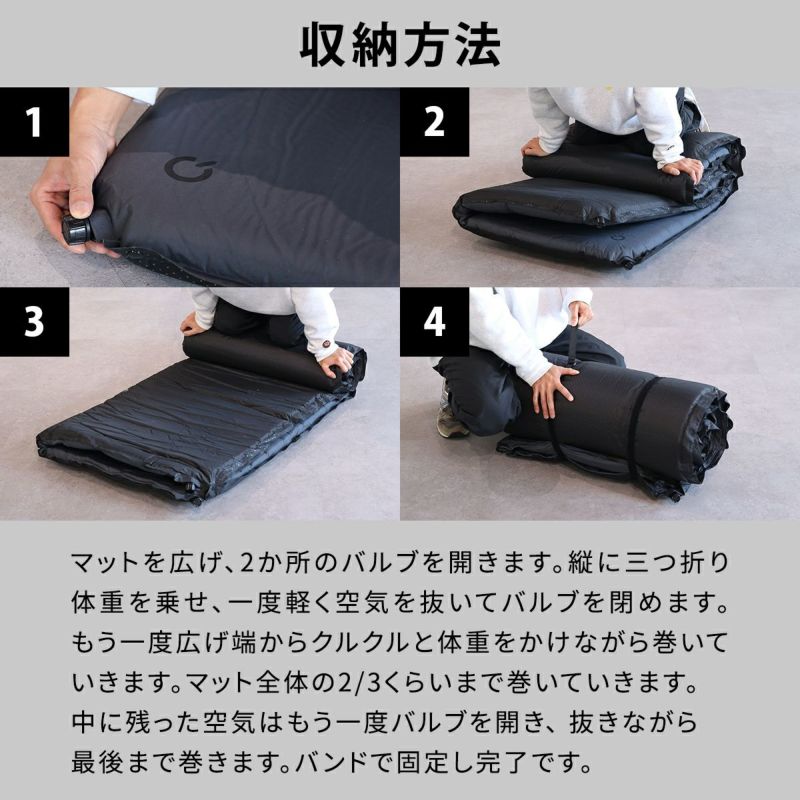 収納方法

1

2

3

4

マットを広げ、2か所のバルブを開きます。縦に三つ折り体重を乗せ、一度軽く空気を抜いてバルブを閉めます。もう一度広げ端からクルクルと体重をかけながら巻いていきます。マット全体の2/3くらいまで巻いていきます。中に残った空気はもう一度バルブを開き、抜きながら最後まで巻きます。バンドで固定し完了です。