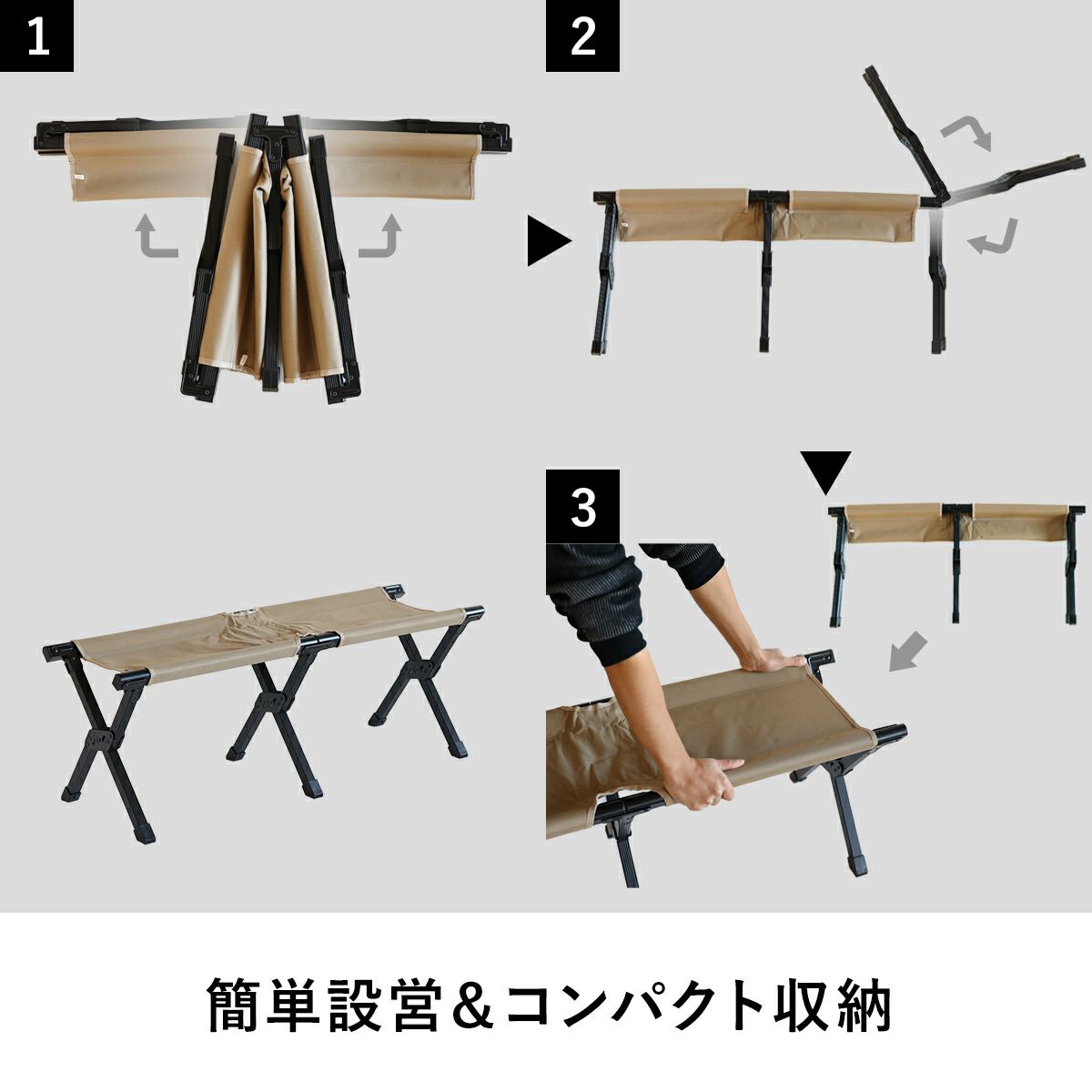 1

2

3

簡単設営＆コンパクト収納