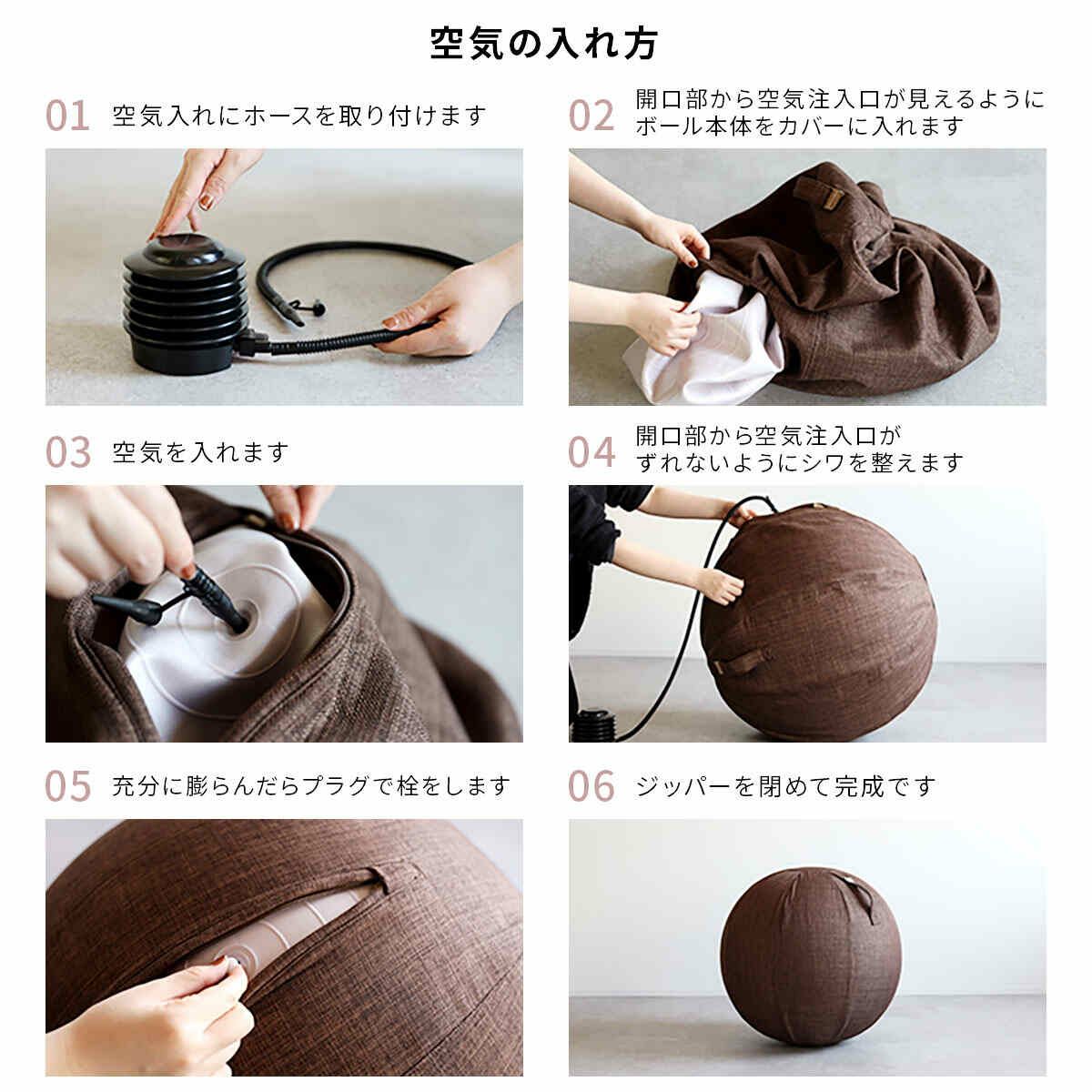 空気の入れ方

01 空気入れにホースを取り付けます

02 開口部から空気注入口が見えるようにボール本体をカバーに入れます

03 空気を入れます

04 開口部から空気注入口がずれないようにシワを整えます

05 充分に膨らんだらプラグで栓をします

06 ジッパーを閉めて完成です